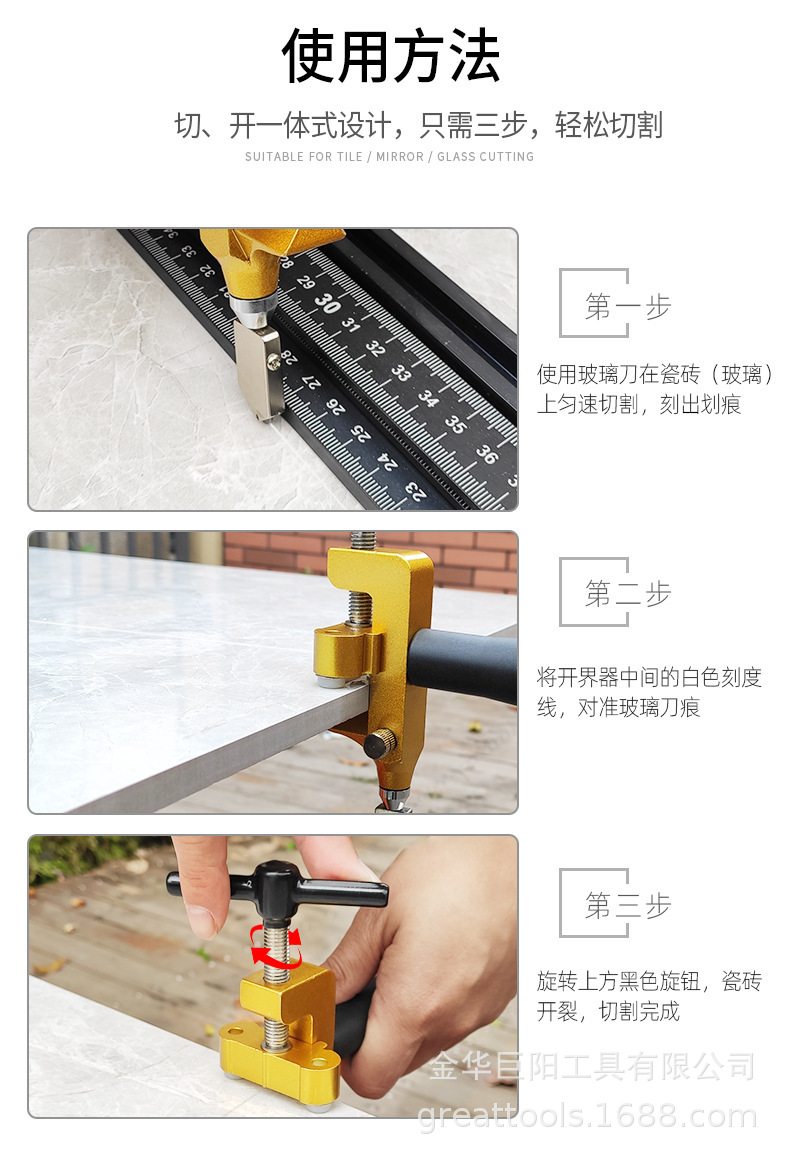 使用方法

切、开一体式设计，只需三步，轻松切割

SUITABLE FOR TILE / MIRROR / GLASS CUTTING

34 33 32 31 30 29 28 27 26 25 24 23

29 30 31 32 33 34 35 36

第一步

使用玻璃刀在瓷砖（玻璃）上匀速切割，刻出划痕

第二步

将开界器中间的白色刻度线，对准玻璃刀痕

第三步

旋转上方黑色旋钮，瓷砖开裂，切割完成

金华巨阳工具有限公司
greattools.1688.com