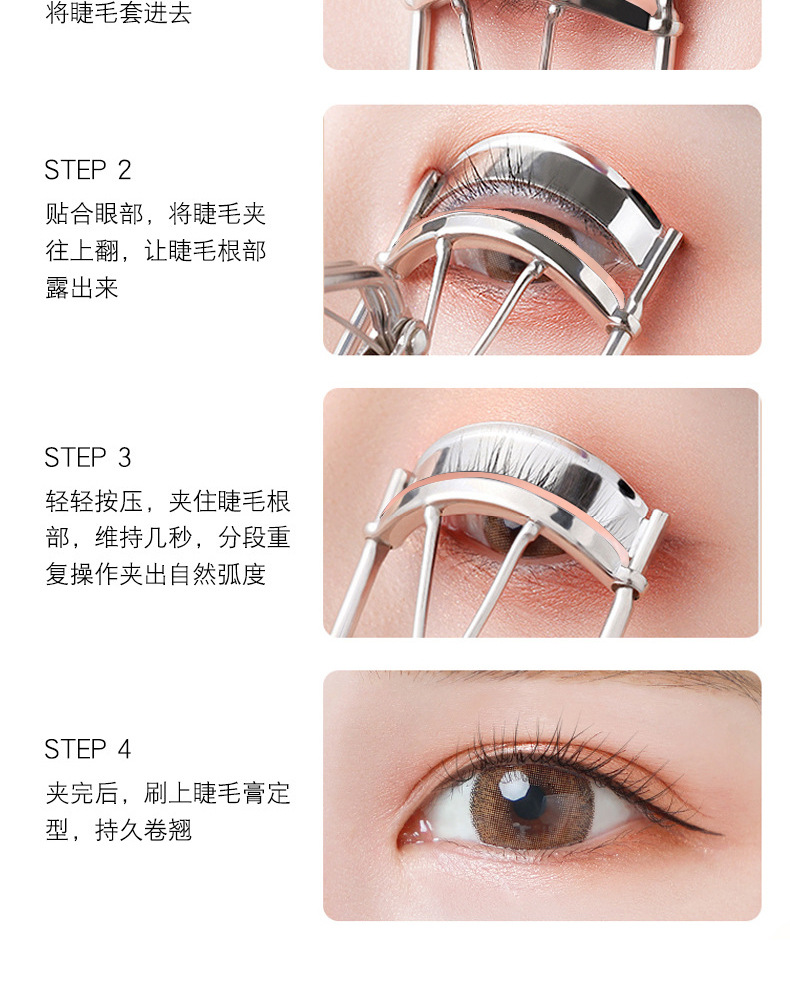 将睫毛套进去

STEP 2
贴合眼部，将睫毛夹往上翻，让睫毛根部露出来

STEP 3
轻轻按压，夹住睫毛根部，维持几秒，分段重复操作夹出自然弧度

STEP 4
夹完后，刷上睫毛膏定型，持久卷翘