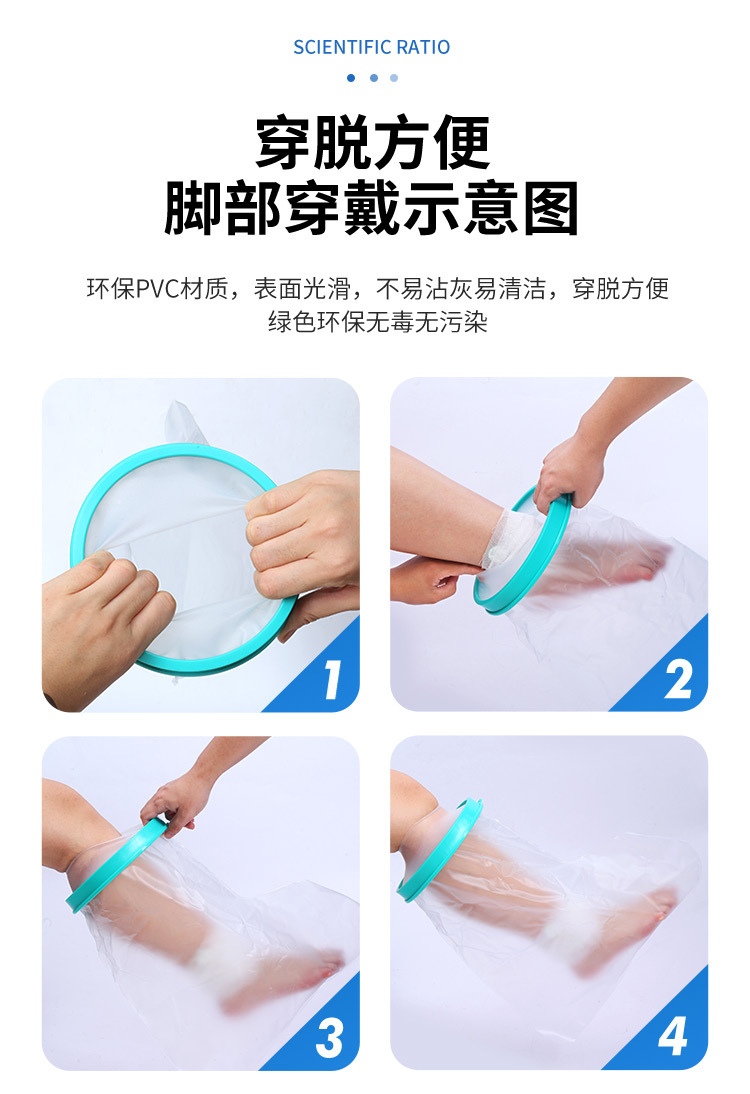 SCIENTIFIC RATIO

穿脱方便
脚部穿戴示意图

环保PVC材质，表面光滑，不易沾灰易清洁，穿脱方便
绿色环保无毒无污染

1

2

3

4