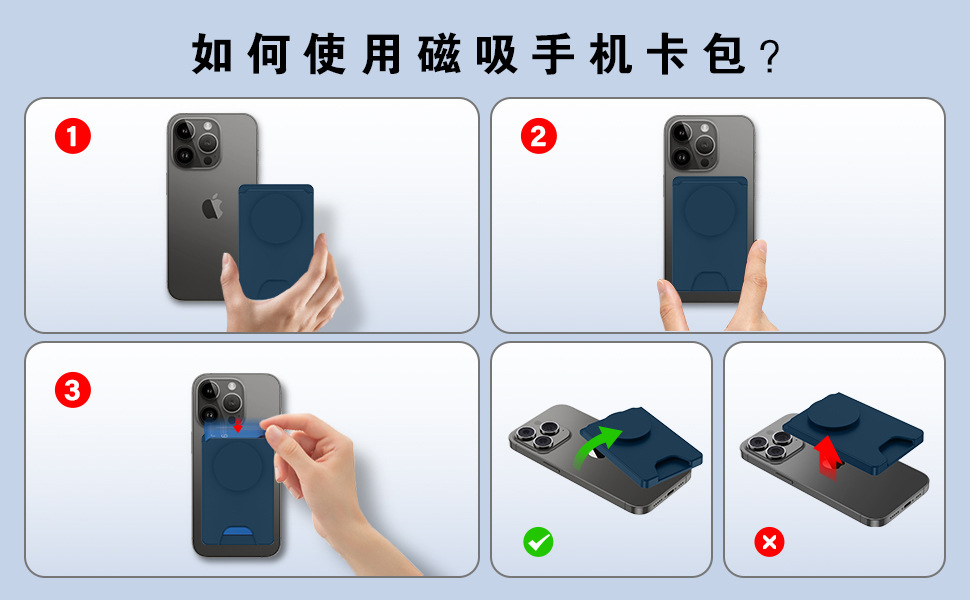 如何使用磁吸手机卡包？

1

2

3