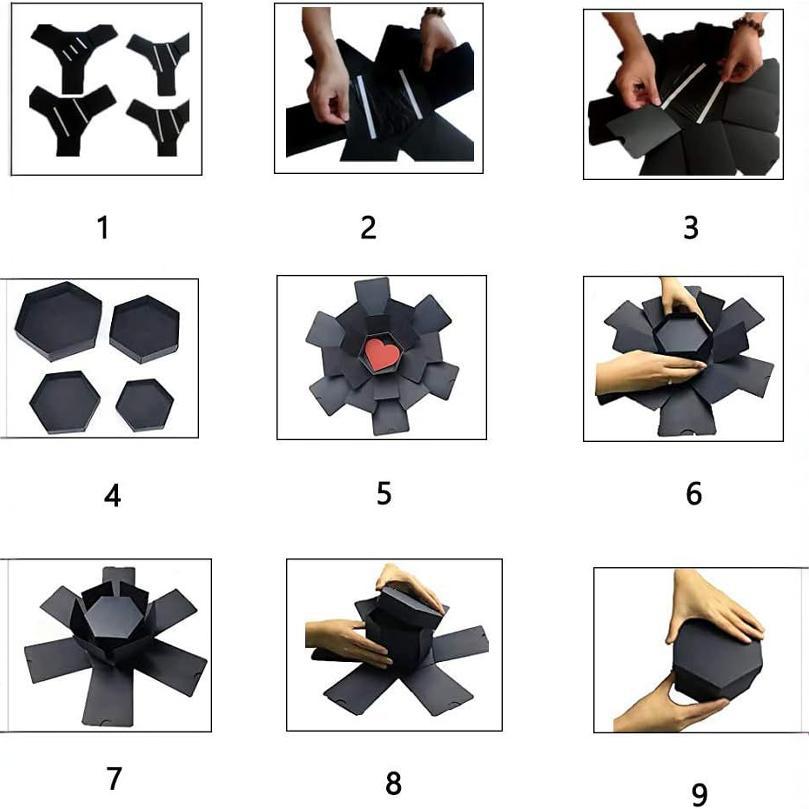 1 2 3

4 5 6

7 8 9