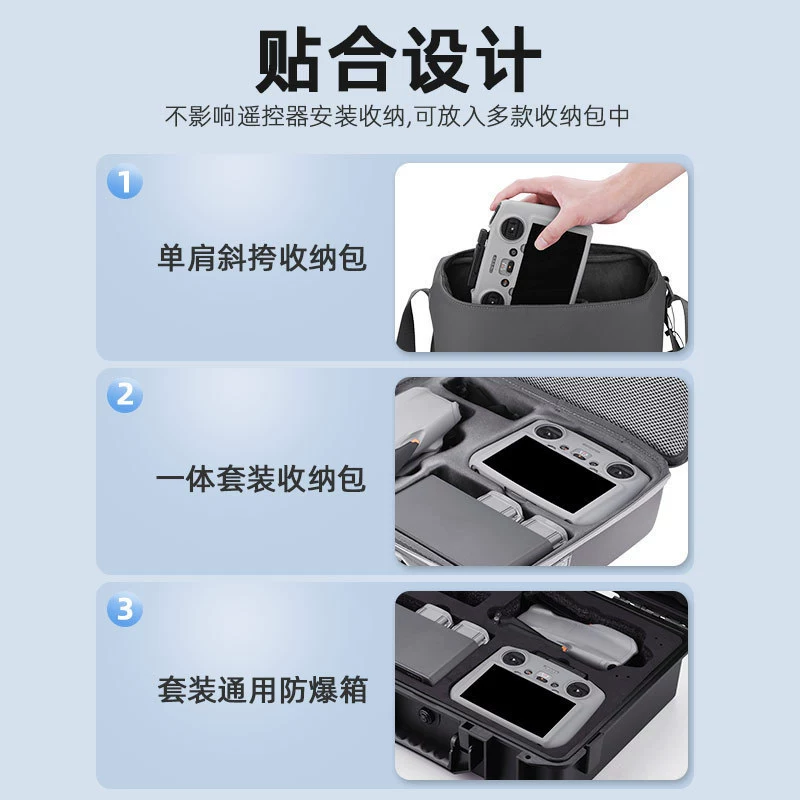 贴合设计

不影响遥控器安装收纳,可放入多款收纳包中

1

单肩斜挎收纳包

2

一体套装收纳包

3

套装通用防爆箱