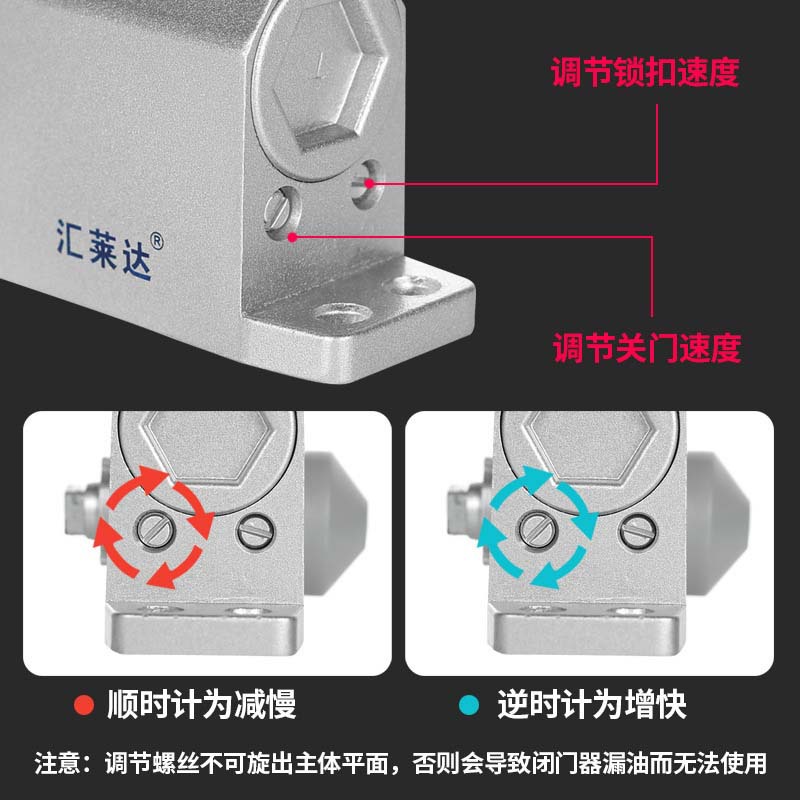 调节锁扣速度

汇莱达®

调节关门速度

顺时计为减慢

逆时计为增快

注意：调节螺丝不可旋出主体平面，否则会导致闭门器漏油而无法使用