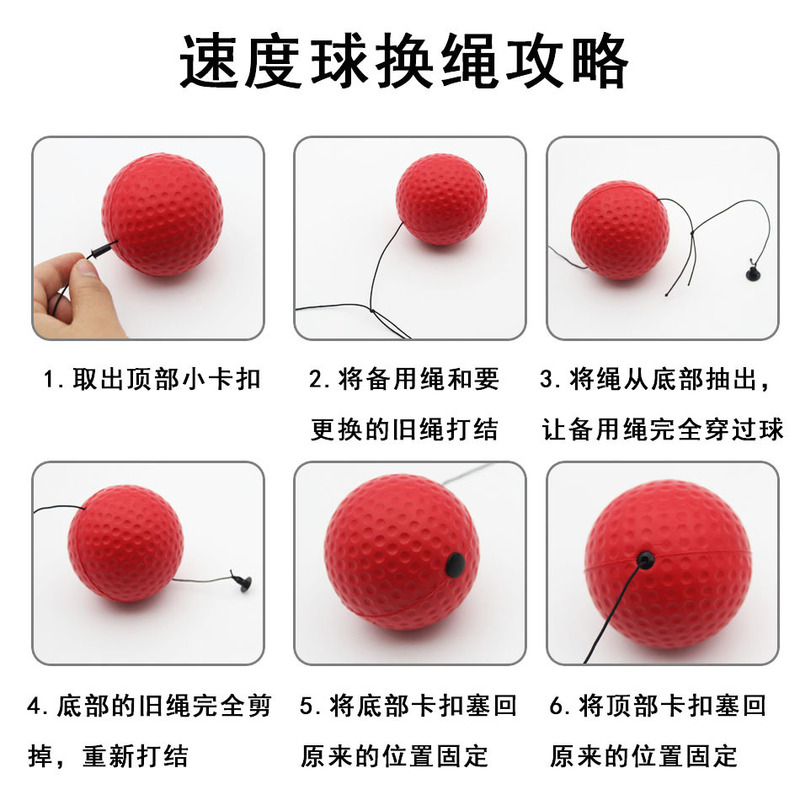 速度球换绳攻略

1. 取出顶部小卡扣

2. 将备用绳和要更换的旧绳打结

3. 将绳从底部抽出，让备用绳完全穿过球

4. 底部的旧绳完全剪掉，重新打结

5. 将底部卡扣塞回原来的位置固定

6. 将顶部卡扣塞回原来的位置固定