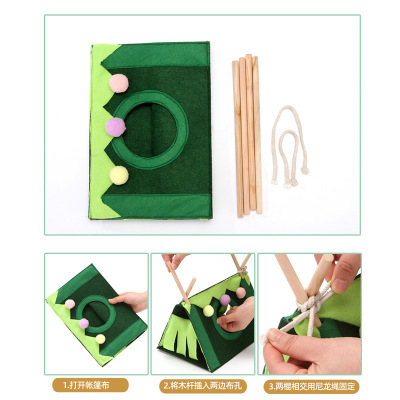 1.打开帐篷布

2.将木杆插入两边布孔

3.两棍相交用尼龙绳固定