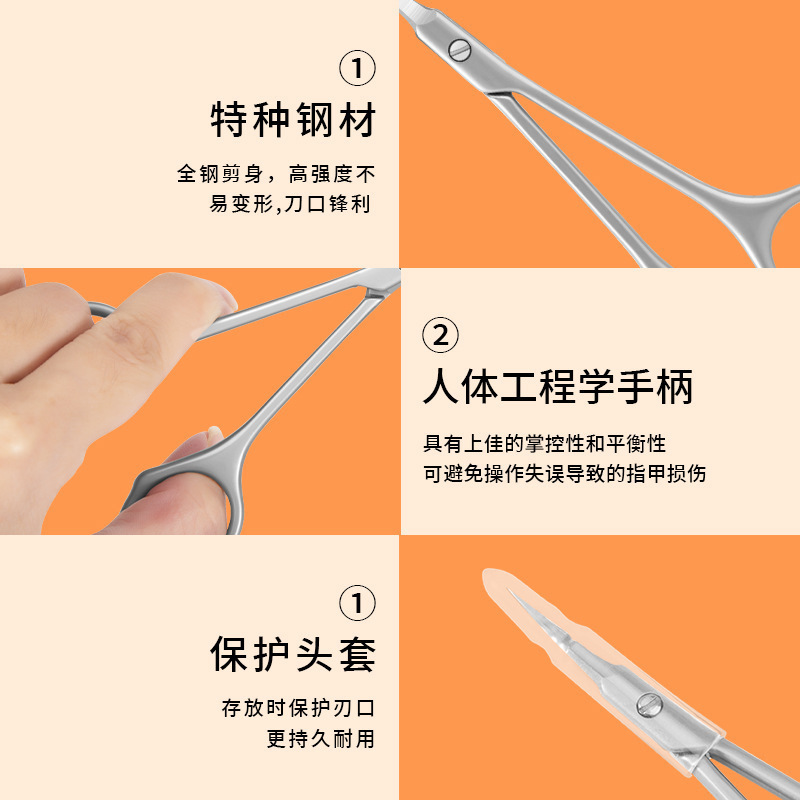 ①

特种钢材

全钢剪身，高强度不易变形,刀口锋利

②

人体工程学手柄

具有上佳的掌控性和平衡性
可避免操作失误导致的指甲损伤

①

保护头套

存放时保护刃口
更持久耐用