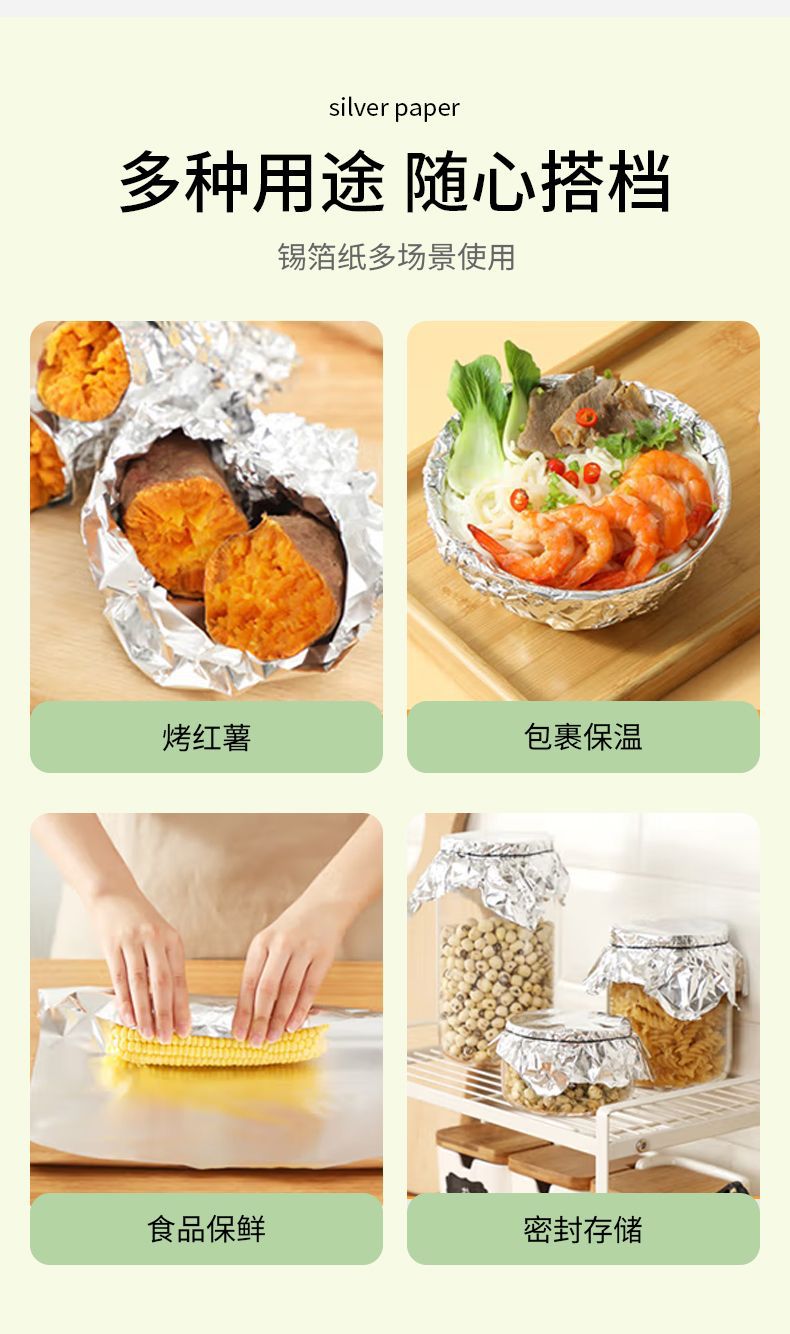 silver paper

多种用途 随心搭档

锡箔纸多场景使用

烤红薯

包裹保温

食品保鲜

密封存储