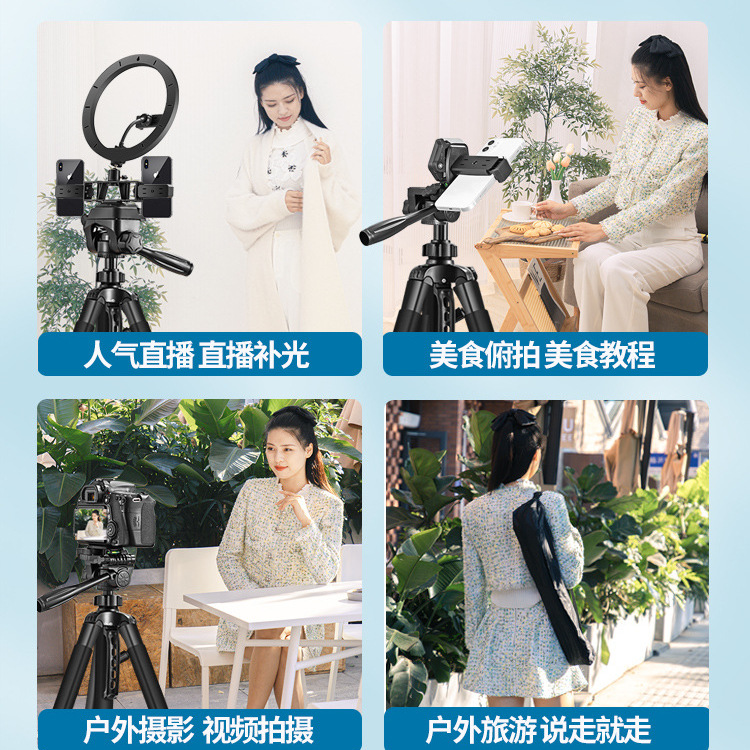 人气直播 直播补光

美食俯拍 美食教程

户外摄影 视频拍摄

户外旅游 说走就走