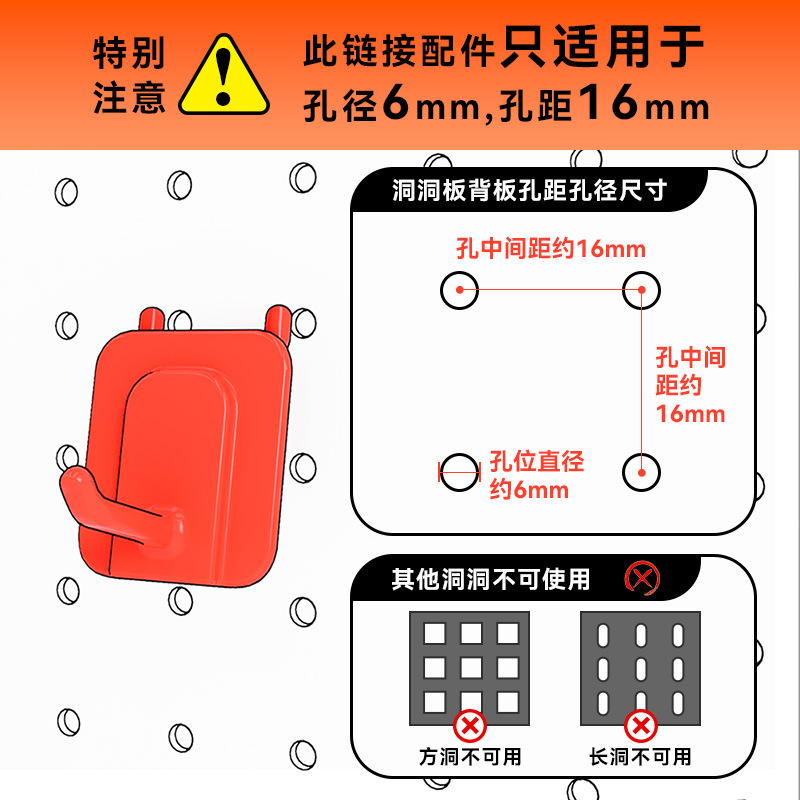 特别注意

此链接配件只适用于孔径6mm,孔距16mm

洞洞板背板孔距孔径尺寸

孔中间距约16mm

孔中间距约16mm

孔位直径约6mm

其他洞洞不可使用

方洞不可用

长洞不可用