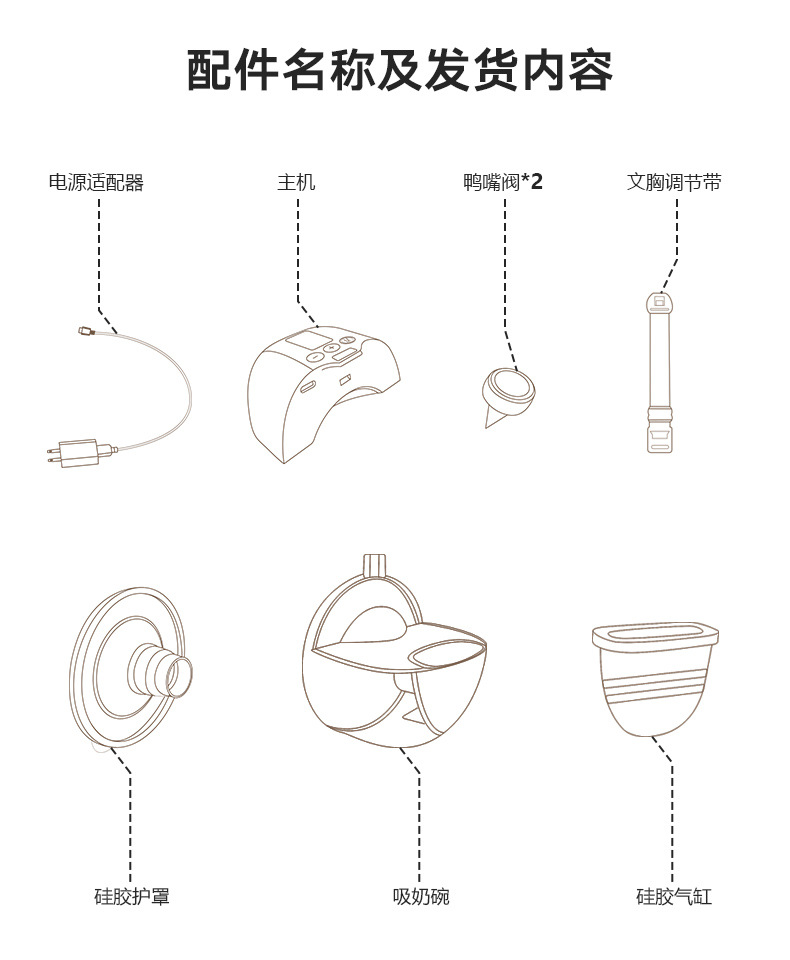 配件名称及发货内容

电源适配器

主机

鸭嘴阀*2

文胸调节带

硅胶护罩

吸奶碗

硅胶气缸