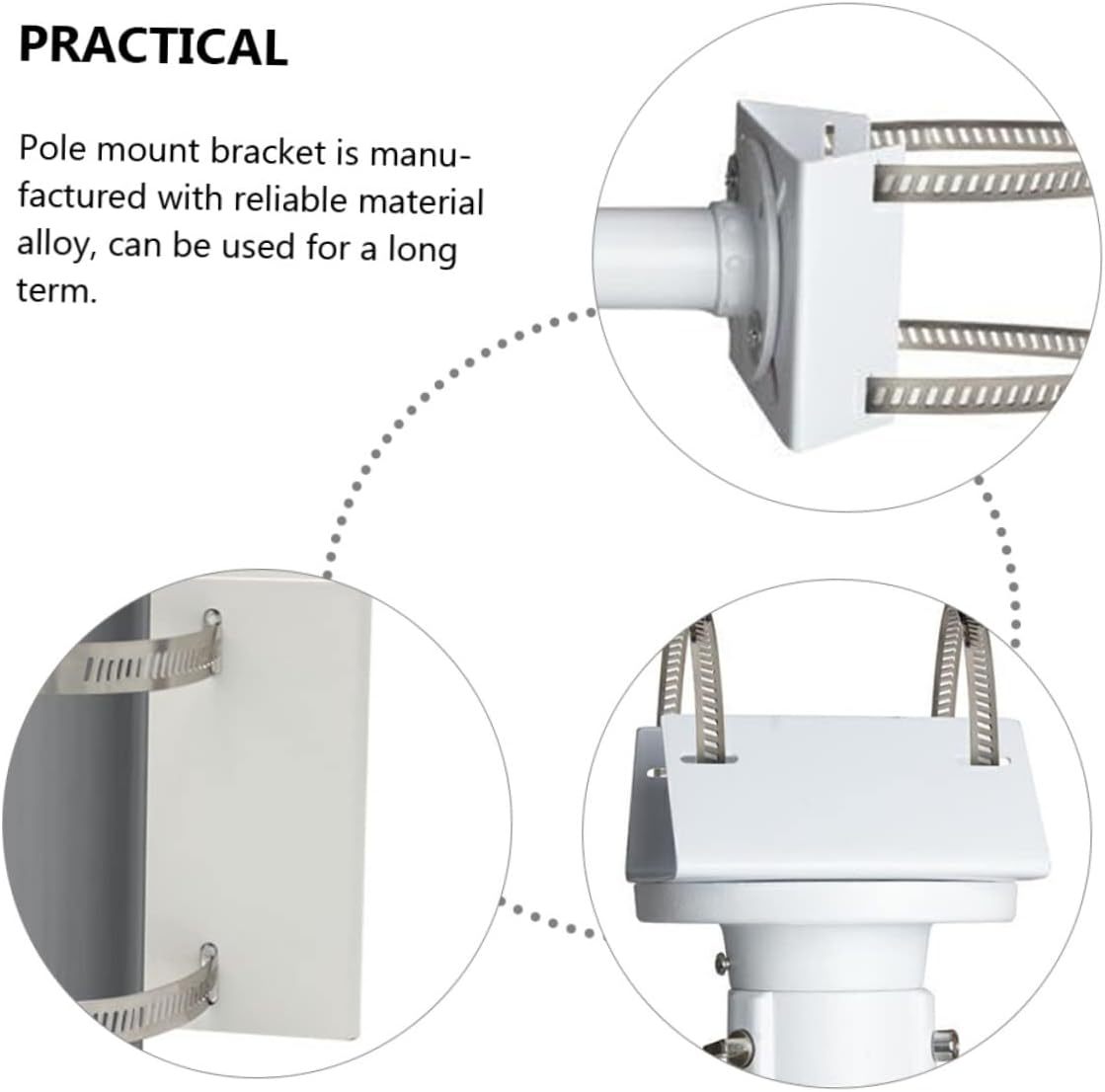 PRACTICAL

Pole mount bracket is manufactured with reliable material alloy, can be used for a long term.