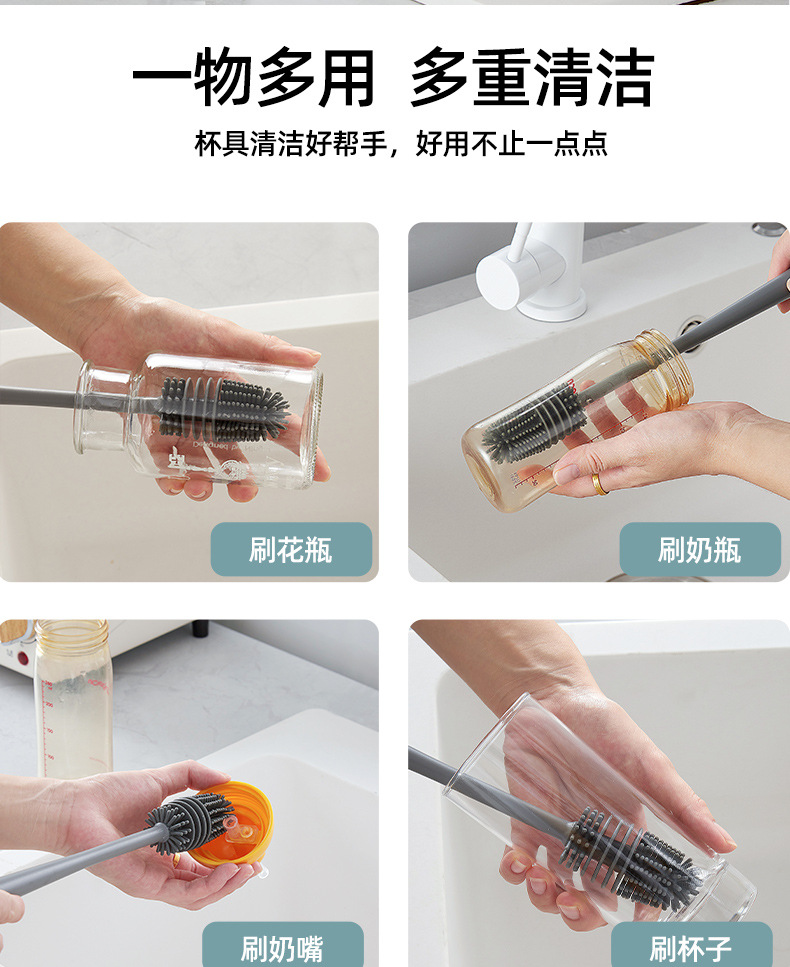 一物多用 多重清洁

杯具清洁好帮手，好用不止一点点

刷花瓶

刷奶瓶

刷奶嘴

刷杯子