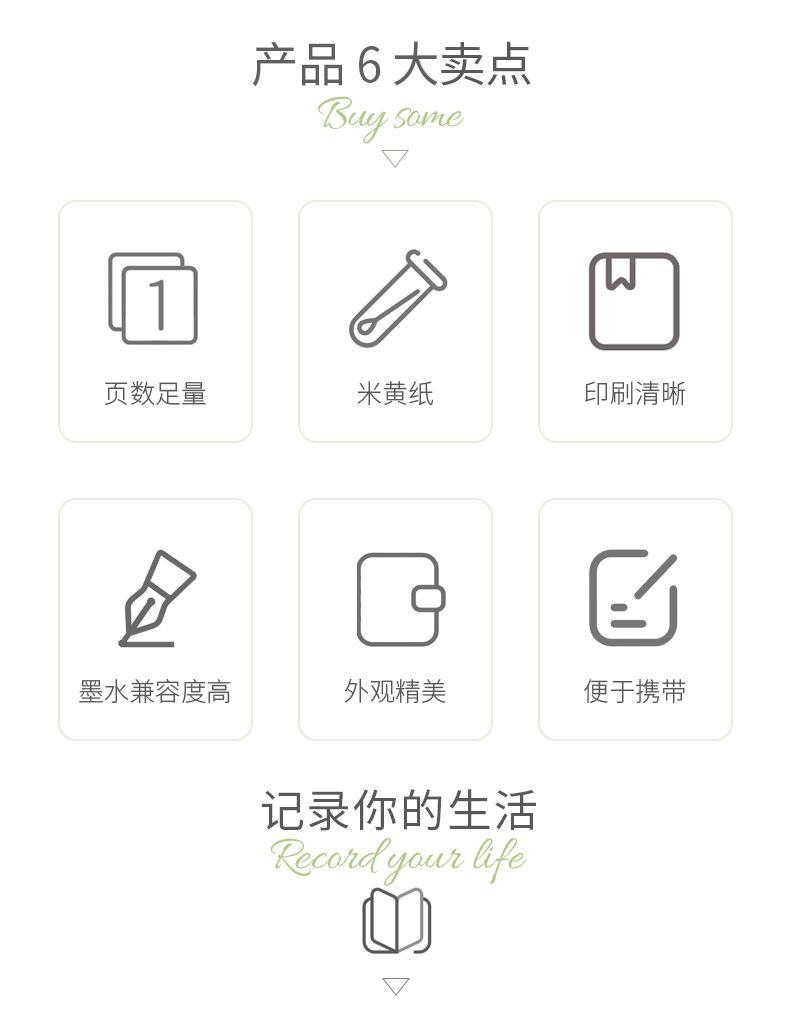 产品6大卖点

Buy some

1

页数足量

米黄纸

印刷清晰

墨水兼容度高

外观精美

便于携带

记录你的生活

Record your life