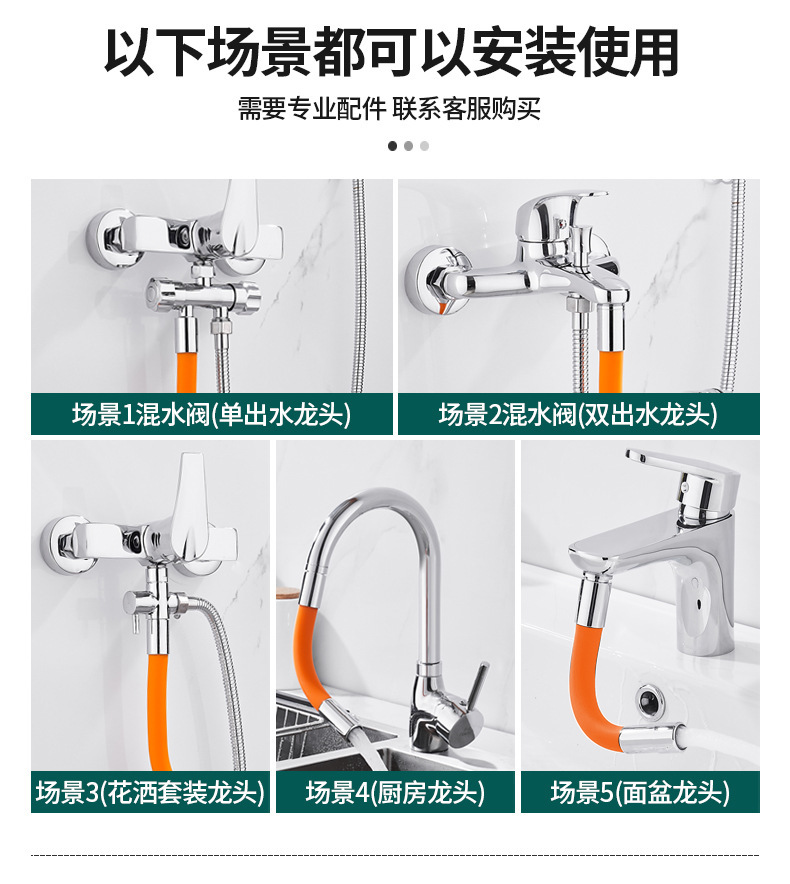 以下场景都可以安装使用

需要专业配件 联系客服购买

场景1混水阀(单出水龙头)

场景2混水阀(双出水龙头)

场景3(花洒套装龙头)

场景4(厨房龙头)

场景5(面盆龙头)