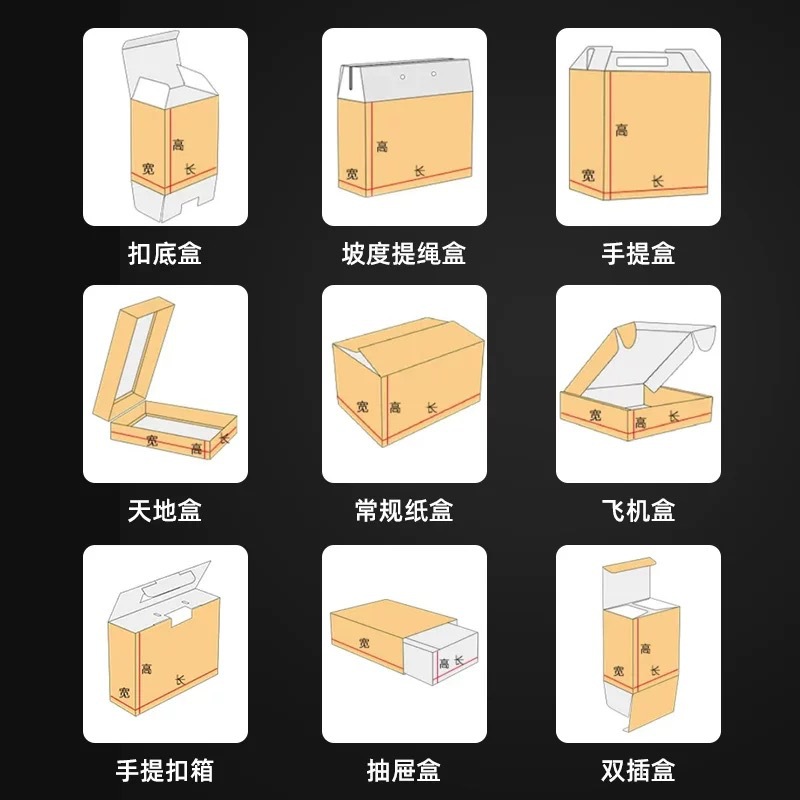 高
宽 长

扣底盒

高
宽 长

坡度提绳盒

高
宽 长

手提盒

宽 高 长

天地盒

宽 高 长

常规纸盒

宽 高 长

飞机盒

高
宽 长

手提扣箱

宽
高 长

抽屉盒

高
宽 长

双插盒