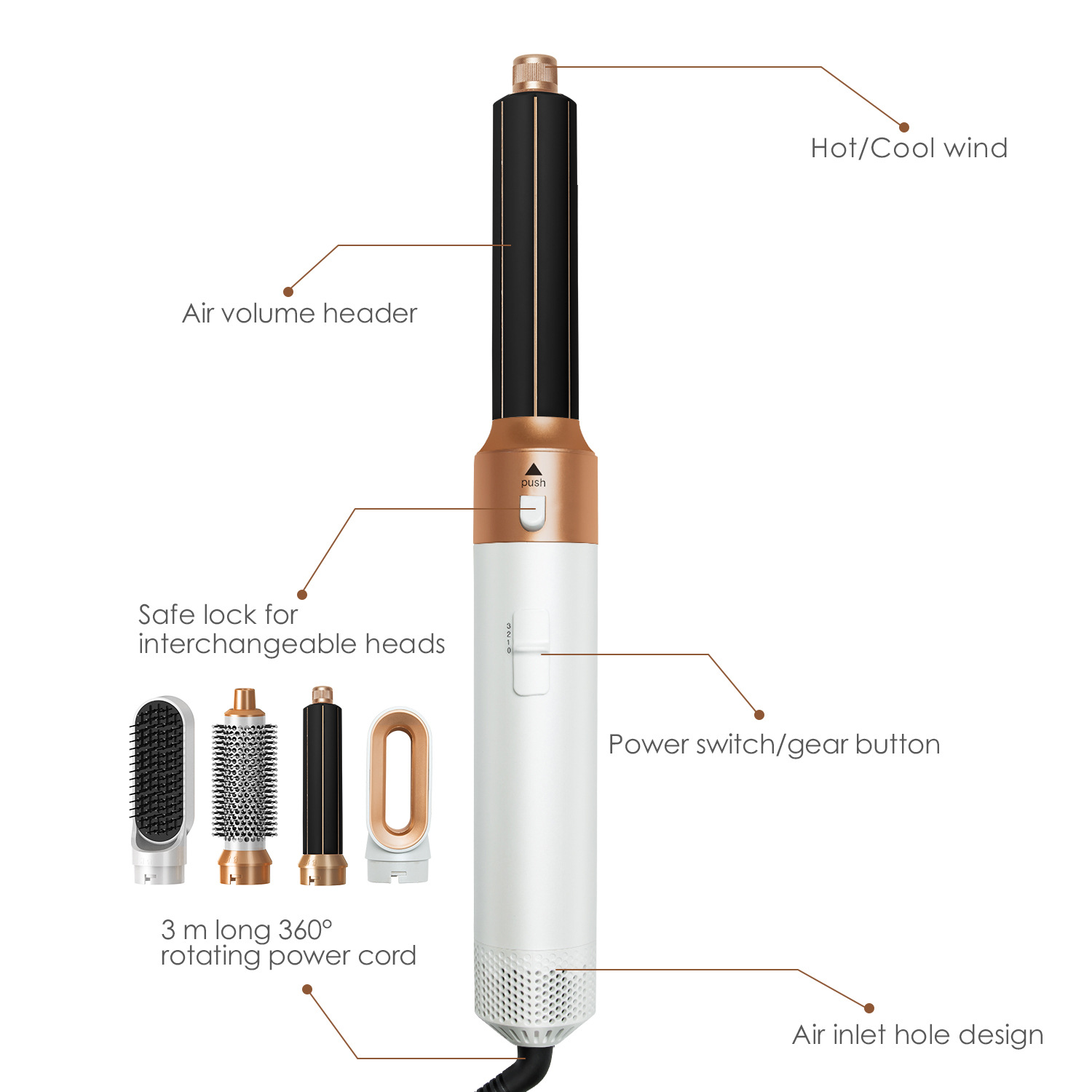 Hot/Cool wind

Air volume header

push

Safe lock for interchangeable heads

3
2
1
0

Power switch/gear button

3 m long 360° rotating power cord

Air inlet hole design