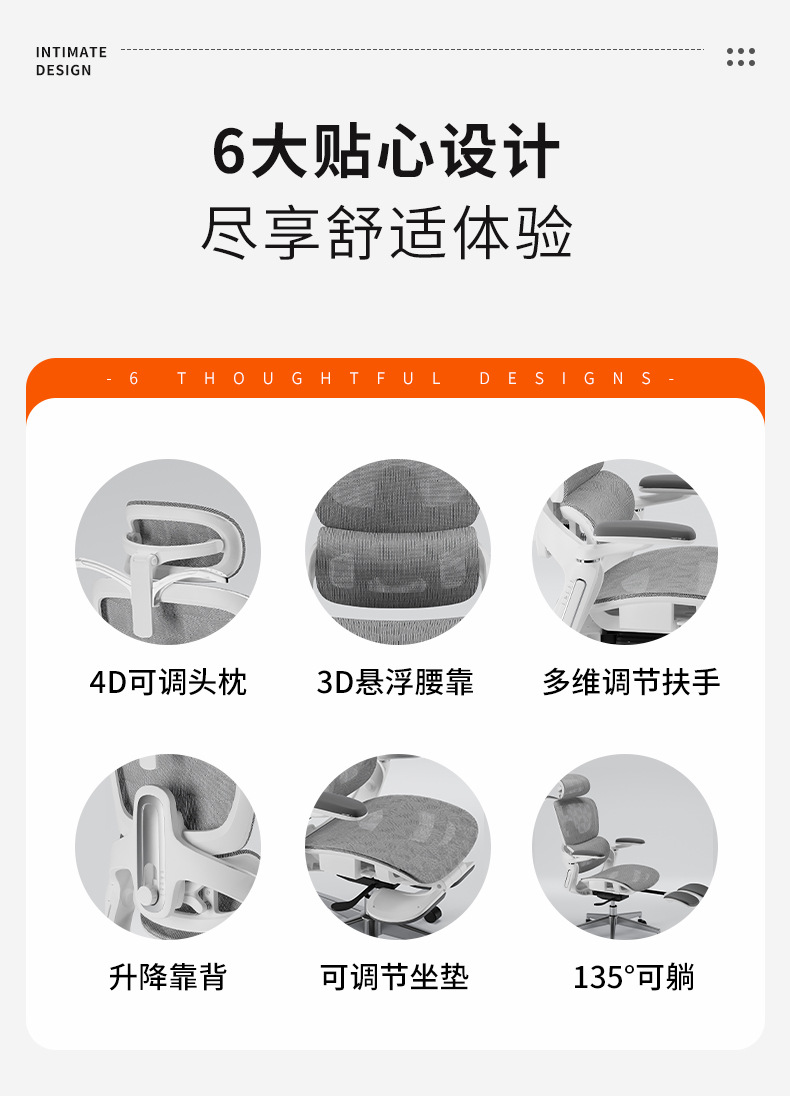 INTIMATE DESIGN

6大贴心设计
尽享舒适体验

- 6 THOUGHTFUL DESIGNS -

4D可调头枕

3D悬浮腰靠

多维调节扶手

升降靠背

可调节坐垫

135°可躺