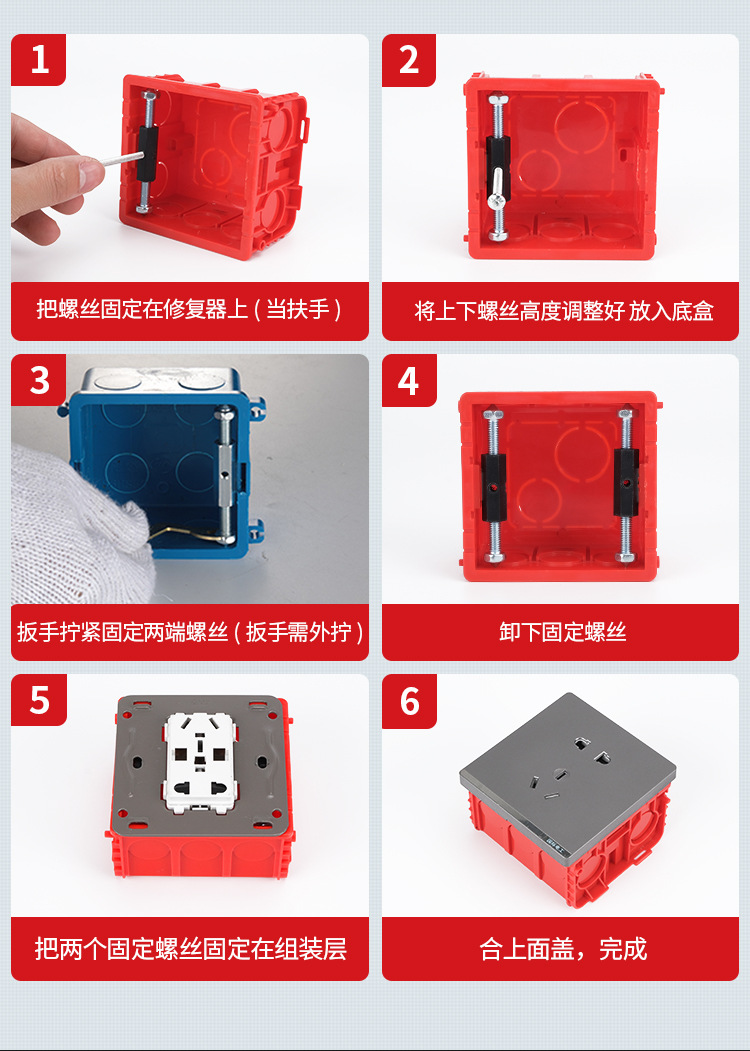 1

把螺丝固定在修复器上（当扶手）

2

将上下螺丝高度调整好 放入底盒

3

扳手拧紧固定两端螺丝（扳手需外拧）

4

卸下固定螺丝

5

把两个固定螺丝固定在组装层

6

合上面盖，完成