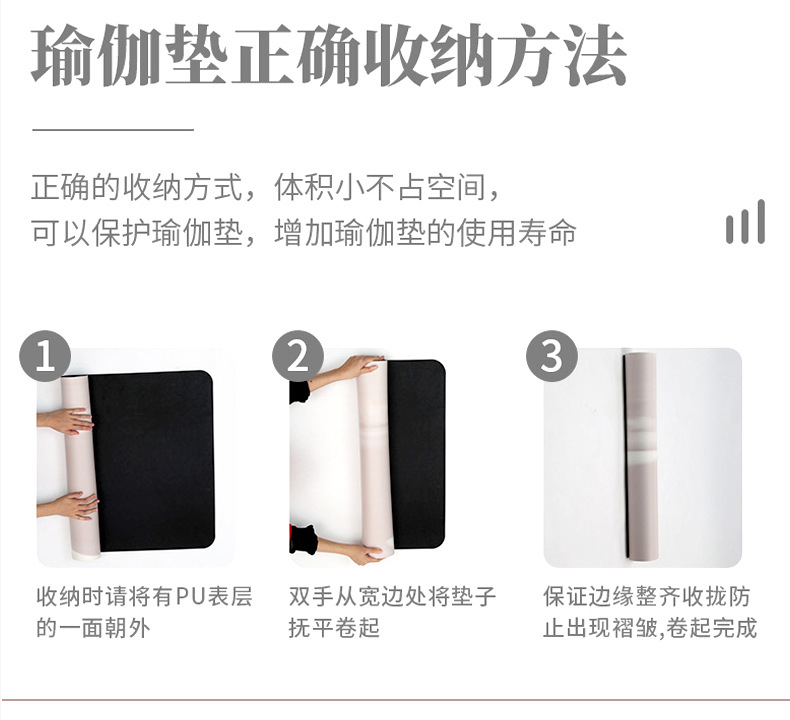 瑜伽垫正确收纳方法

正确的收纳方式，体积小不占空间，
可以保护瑜伽垫，增加瑜伽垫的使用寿命

1

收纳时请将有PU表层的一面朝外

2

双手从宽边处将垫子抚平卷起

3

保证边缘整齐收拢防止出现褶皱,卷起完成