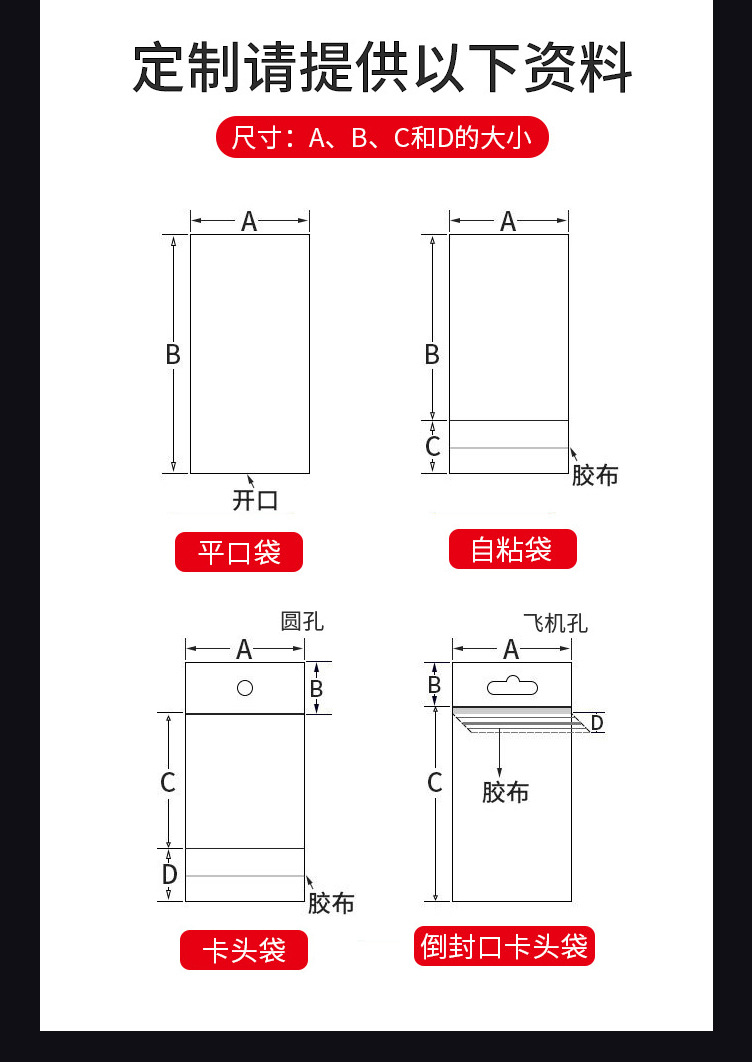 定制请提供以下资料

尺寸：A、B、C和D的大小

A
B
开口
平口袋

A
B
C
胶布
自粘袋

圆孔
A
B
C
D
胶布
卡头袋

飞机孔
A
B
D
C
胶布
倒封口卡头袋