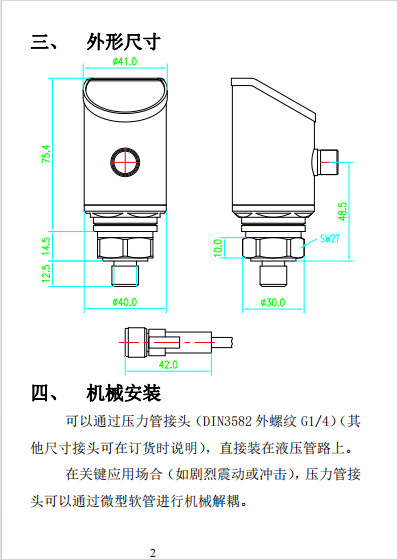 三、 外形尺寸

ø41.0

75.4

14.5

12.5

ø40.0

48.5

10.0

SW27

ø30.0

42.0

四、 机械安装

可以通过压力管接头（DIN3582 外螺纹 G1/4）（其他尺寸接头可在订货时说明），直接装在液压管路上。

在关键应用场合（如剧烈震动或冲击），压力管接头可以通过微型软管进行机械解耦。

2