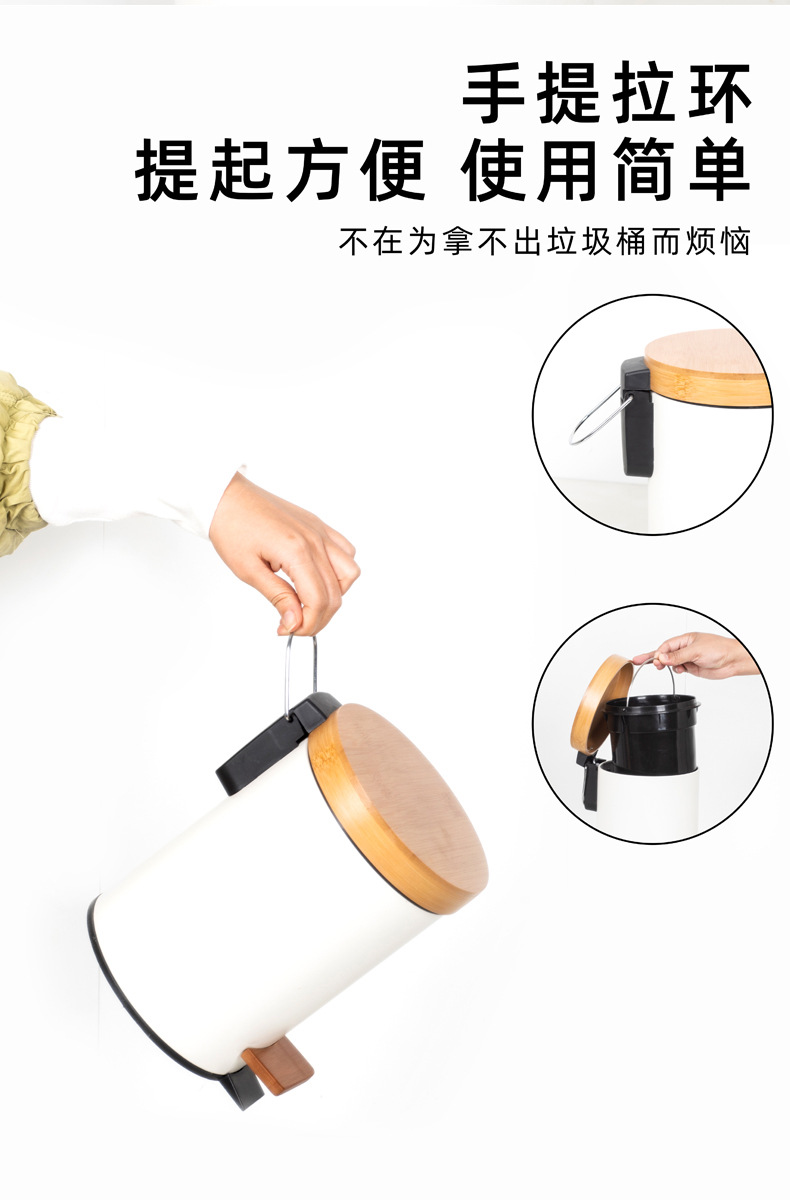 手提拉环
提起方便 使用简单

不在为拿不出垃圾桶而烦恼