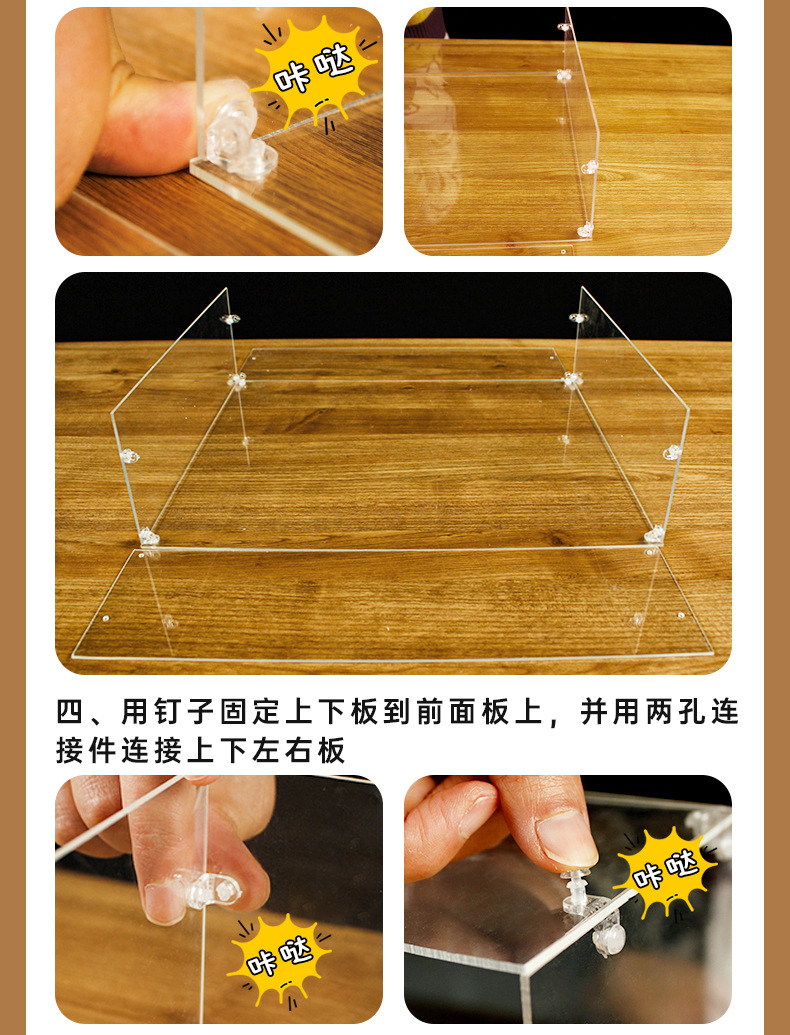 咔哒

四、用钉子固定上下板到前面板上，并用两孔连接件连接上下左右板

咔哒

咔哒