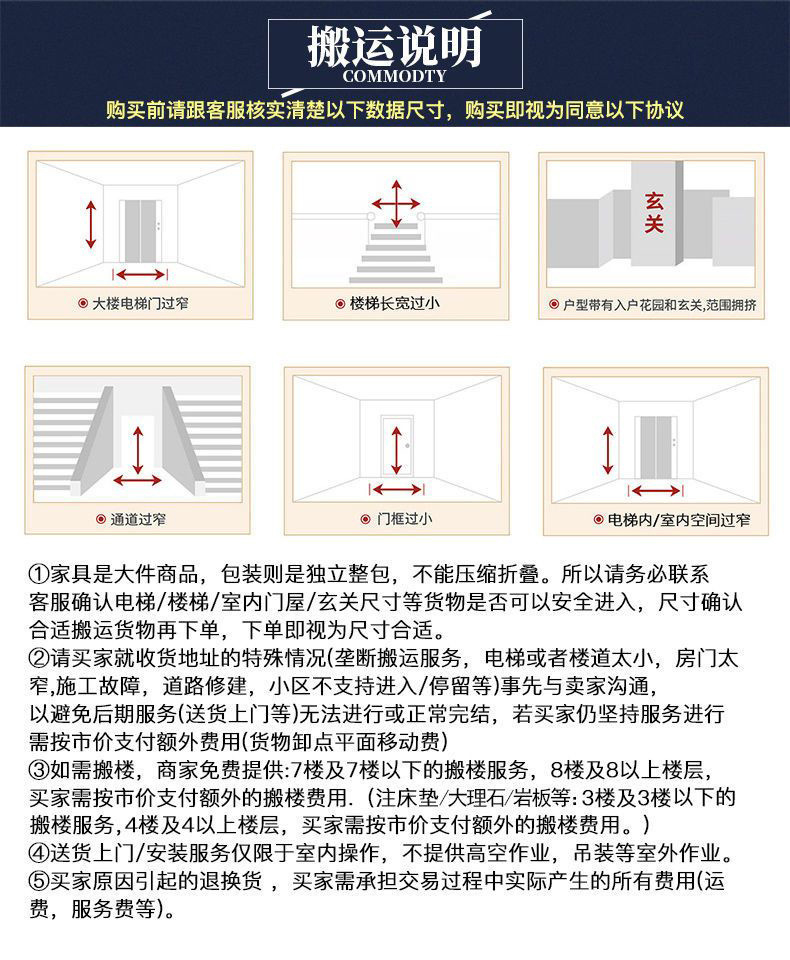 搬运说明
COMMODTY
购买前请跟客服核实清楚以下数据尺寸，购买即视为同意以下协议

大楼电梯门过窄

楼梯长宽过小

玄关

户型带有入户花园和玄关,范围拥挤

通道过窄

门框过小

电梯内/室内空间过窄

①家具是大件商品，包装则是独立整包，不能压缩折叠。所以请务必联系客服确认电梯/楼梯/室内门屋/玄关尺寸等货物是否可以安全进入，尺寸确认合适搬运货物再下单，下单即视为尺寸合适。
②请买家就收货地址的特殊情况(垄断搬运服务，电梯或者楼道太小，房门太窄,施工故障，道路修建，小区不支持进入/停留等)事先与卖家沟通，以避免后期服务(送货上门等)无法进行或正常完结，若买家仍坚持服务进行需按市价支付额外费用(货物卸点平面移动费)
③如需搬楼，商家免费提供:7楼及7楼以下的搬楼服务，8楼及8以上楼层，买家需按市价支付额外的搬楼费用.（注床垫/大理石/岩板等:3楼及3楼以下的搬楼服务,4楼及4以上楼层，买家需按市价支付额外的搬楼费用。）
④送货上门/安装服务仅限于室内操作，不提供高空作业，吊装等室外作业。
⑤买家原因引起的退换货，买家需承担交易过程中实际产生的所有费用(运费，服务费等)。