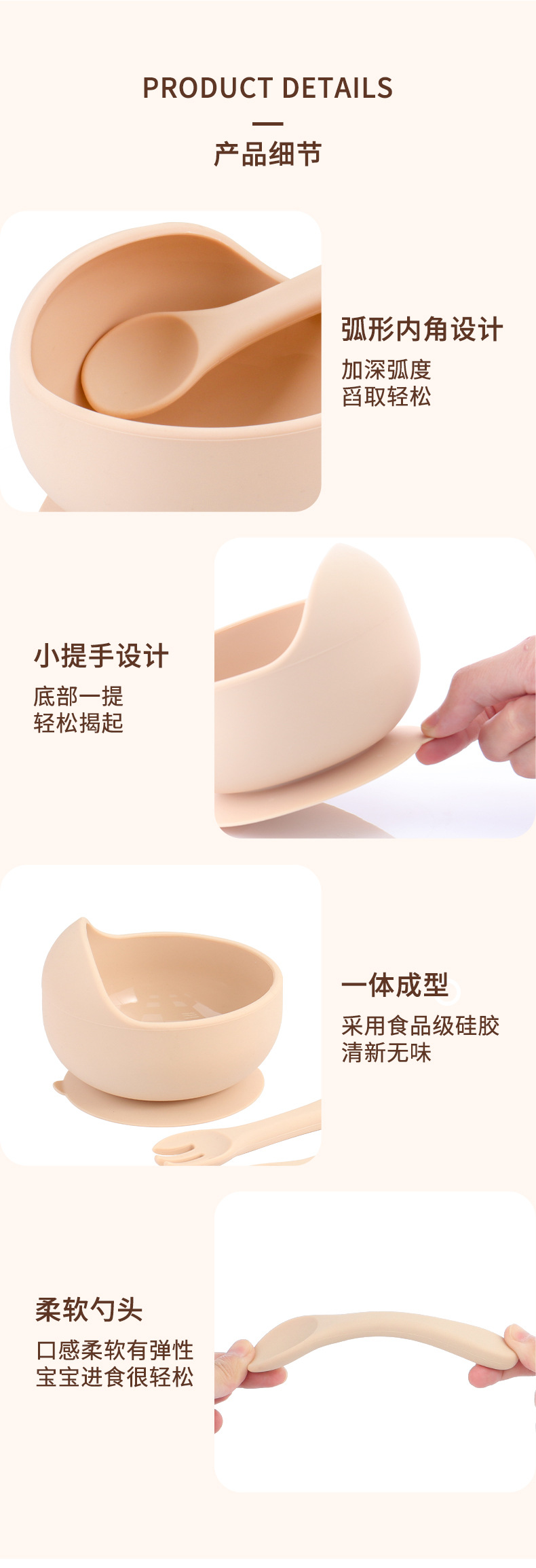 PRODUCT DETAILS

产品细节

弧形内角设计

加深弧度
舀取轻松

小提手设计

底部一提
轻松揭起

一体成型

采用食品级硅胶
清新无味

柔软勺头

口感柔软有弹性
宝宝进食很轻松