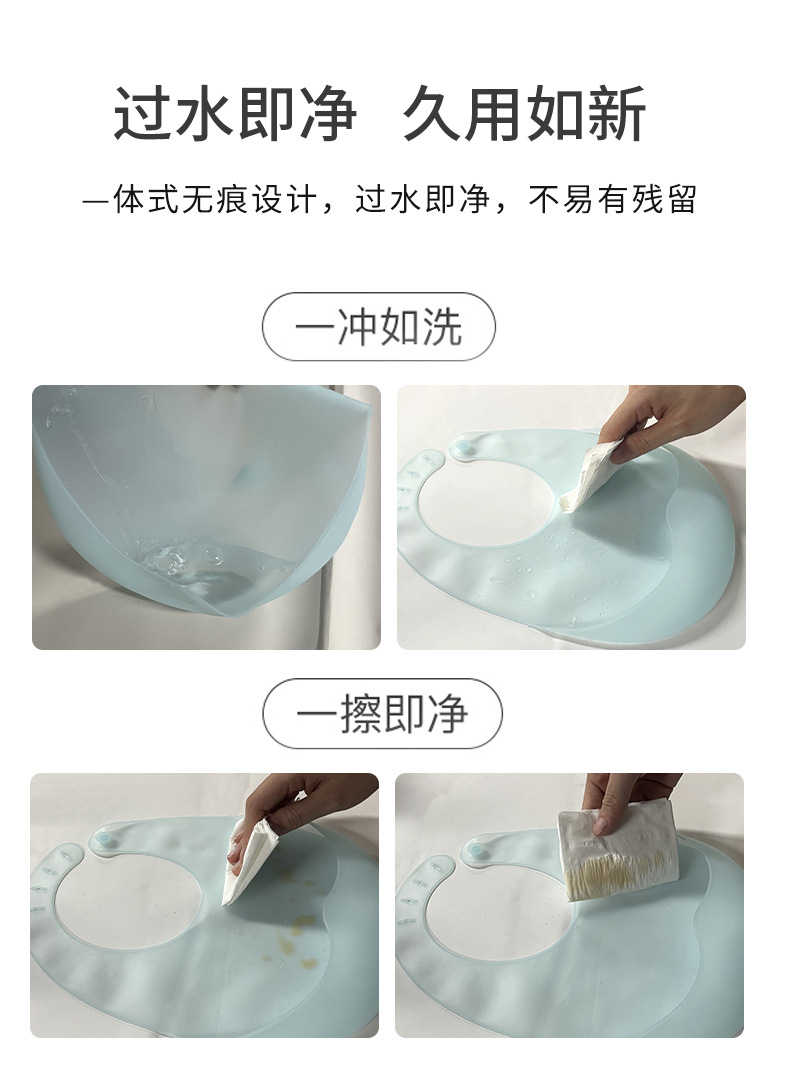 过水即净 久用如新

一体式无痕设计，过水即净，不易有残留

一冲如洗

一擦即净