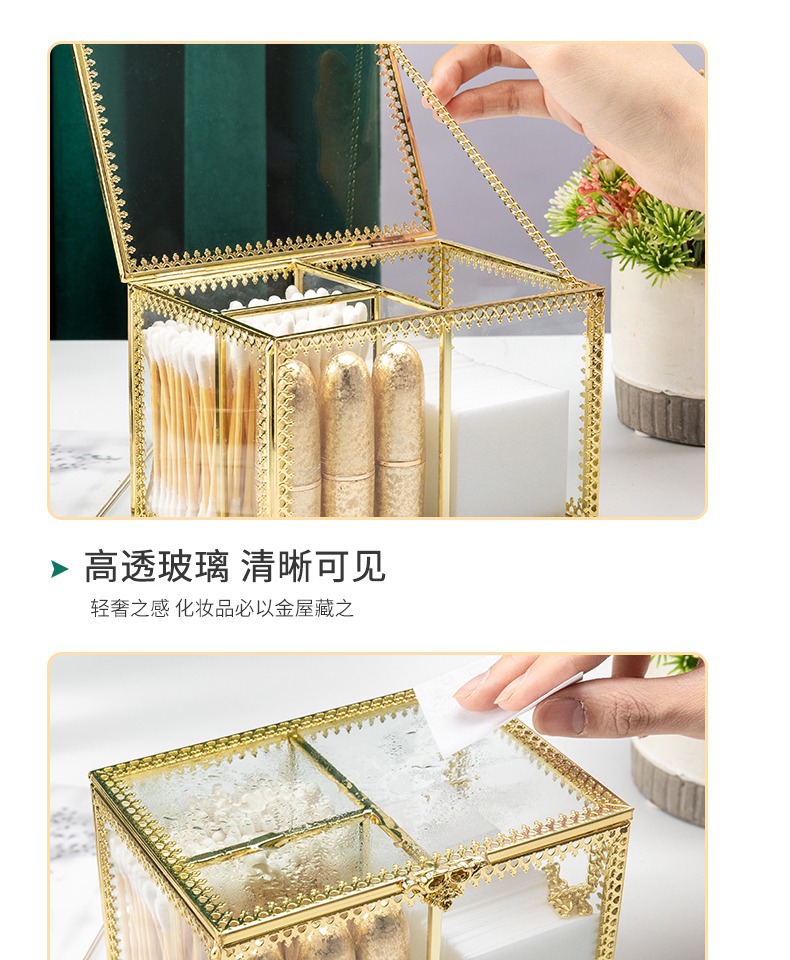 高透玻璃 清晰可见

轻奢之感 化妆品必以金屋藏之