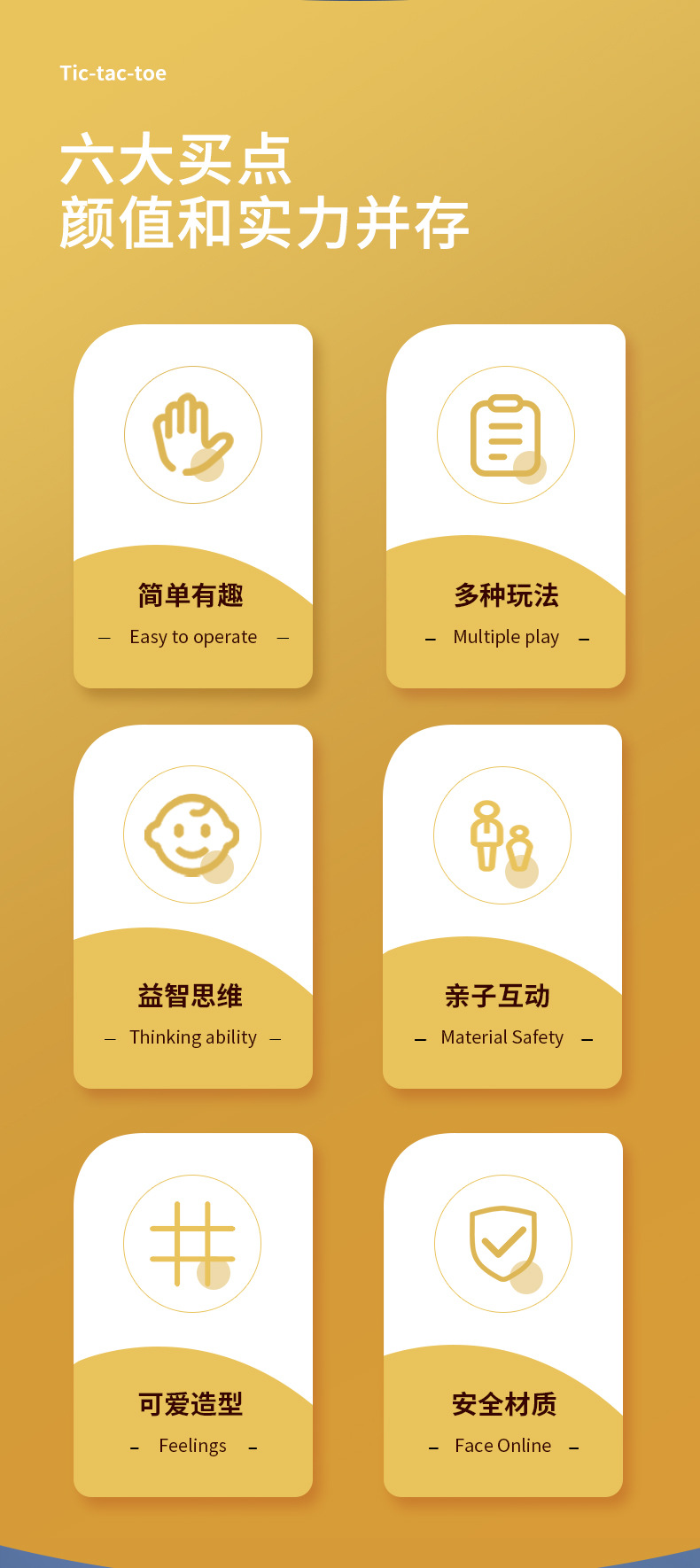 Tic-tac-toe

六大买点
颜值和实力并存

简单有趣

- Easy to operate -

多种玩法

- Multiple play -

益智思维

- Thinking ability -

亲子互动

- Material Safety -

可爱造型

- Feelings -

安全材质

- Face Online -