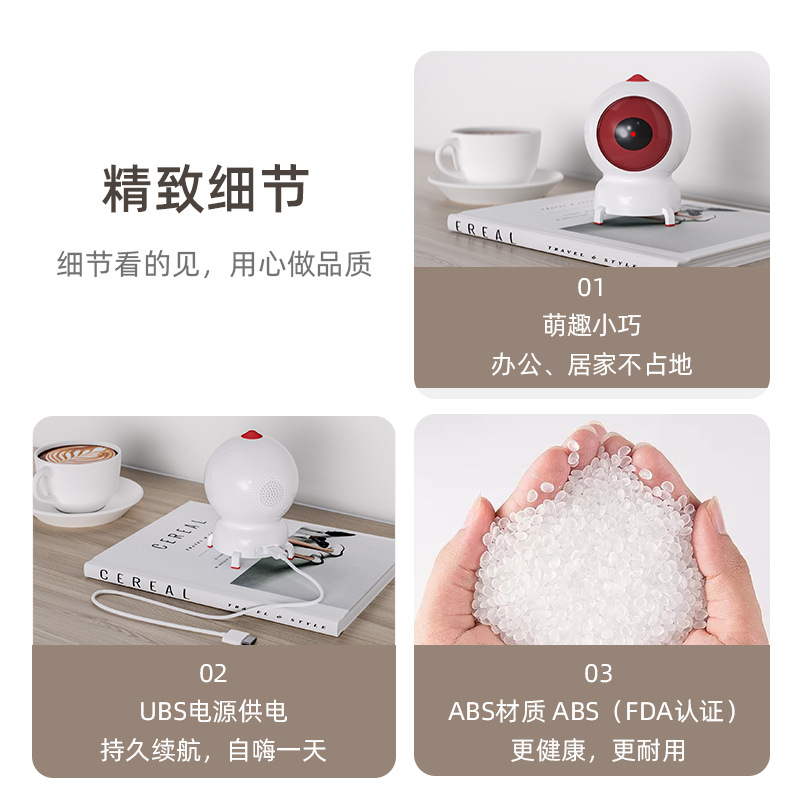 精致细节

细节看的见，用心做品质

CEREAL
TRAVEL & STYLE

01
萌趣小巧
办公、居家不占地

CEREAL
CEREAL
TRAVEL & STYLE

02
UBS电源供电
持久续航，自嗨一天

03
ABS材质 ABS（FDA认证）
更健康，更耐用