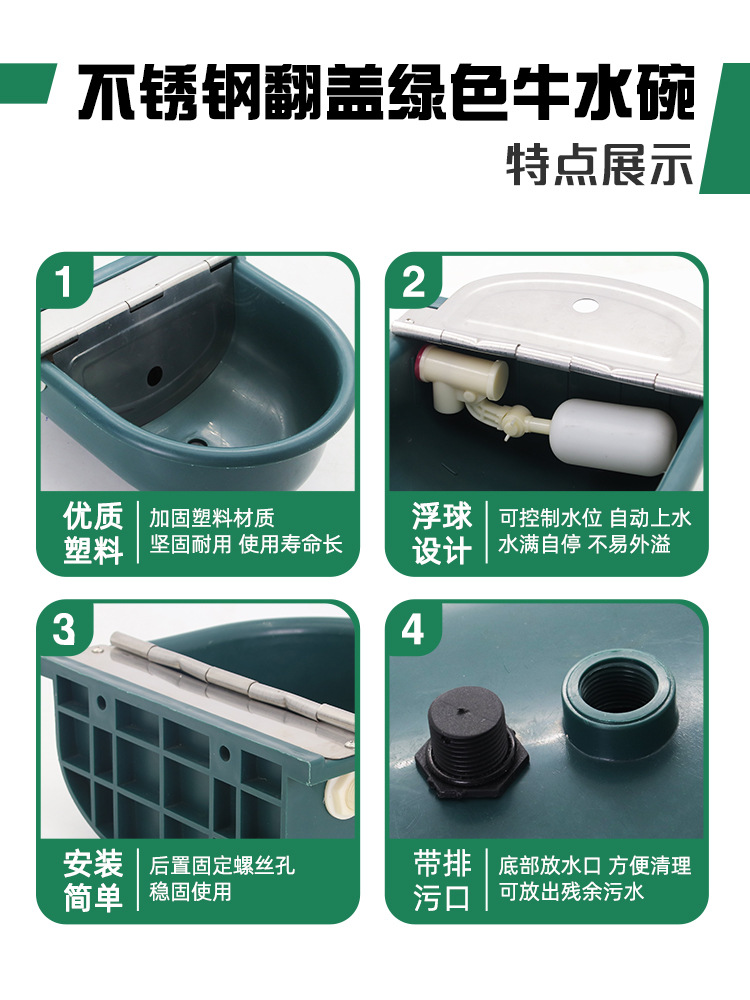 不锈钢翻盖绿色牛水碗

特点展示

1

优质塑料

加固塑料材质
坚固耐用 使用寿命长

2

浮球设计

可控制水位 自动上水
水满自停 不易外溢

3

安装简单

后置固定螺丝孔
稳固使用

4

带排污口

底部放水口 方便清理
可放出残余污水