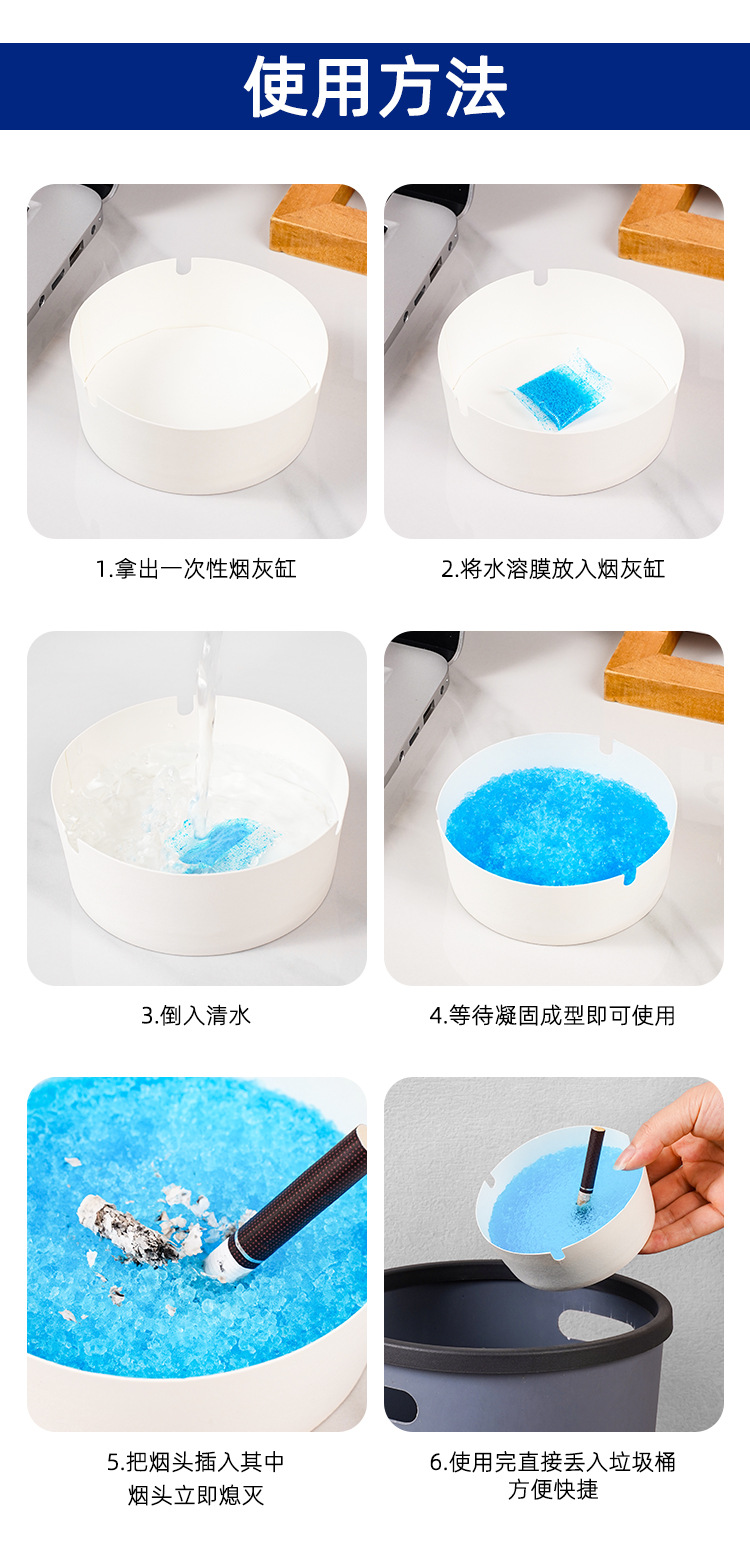 使用方法

1.拿出一次性烟灰缸

2.将水溶膜放入烟灰缸

3.倒入清水

4.等待凝固成型即可使用

5.把烟头插入其中
烟头立即熄灭

6.使用完直接丢入垃圾桶
方便快捷