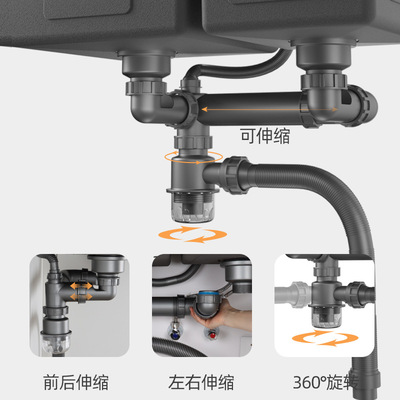 可伸缩

前后伸缩

左右伸缩

360°旋转