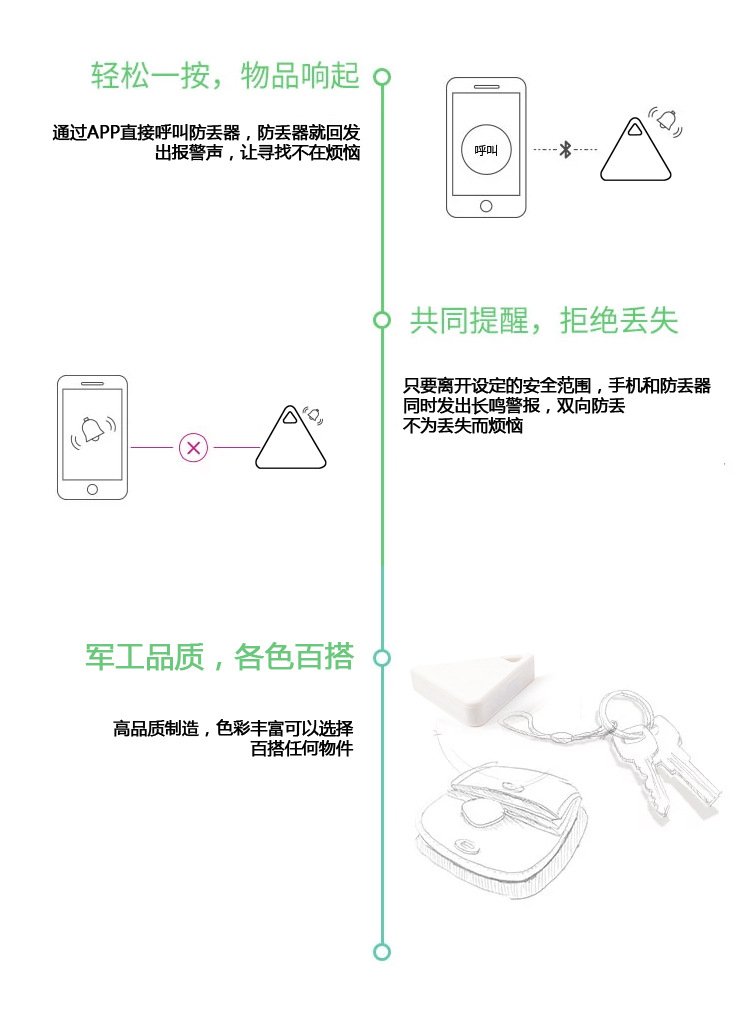 轻松一按，物品响起

通过APP直接呼叫防丢器，防丢器就回发出报警声，让寻找不在烦恼

呼叫

共同提醒，拒绝丢失

只要离开设定的安全范围，手机和防丢器同时发出长鸣警报，双向防丢
不为丢失而烦恼

军工品质，各色百搭

高品质制造，色彩丰富可以选择
百搭任何物件