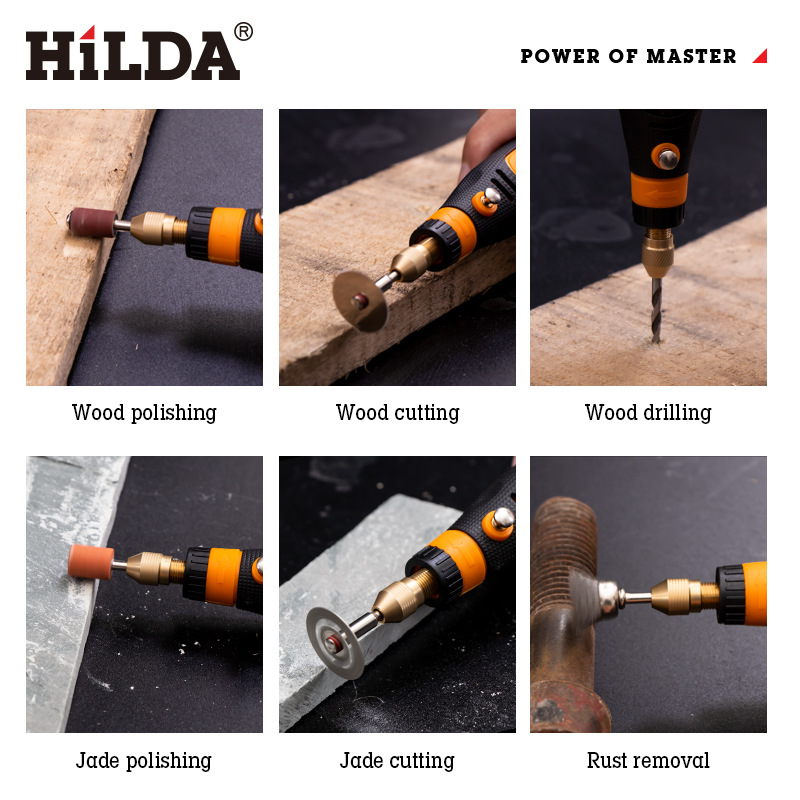 HiLDA®

POWER OF MASTER

Wood polishing

Wood cutting

Wood drilling

Jade polishing

Jade cutting

Rust removal