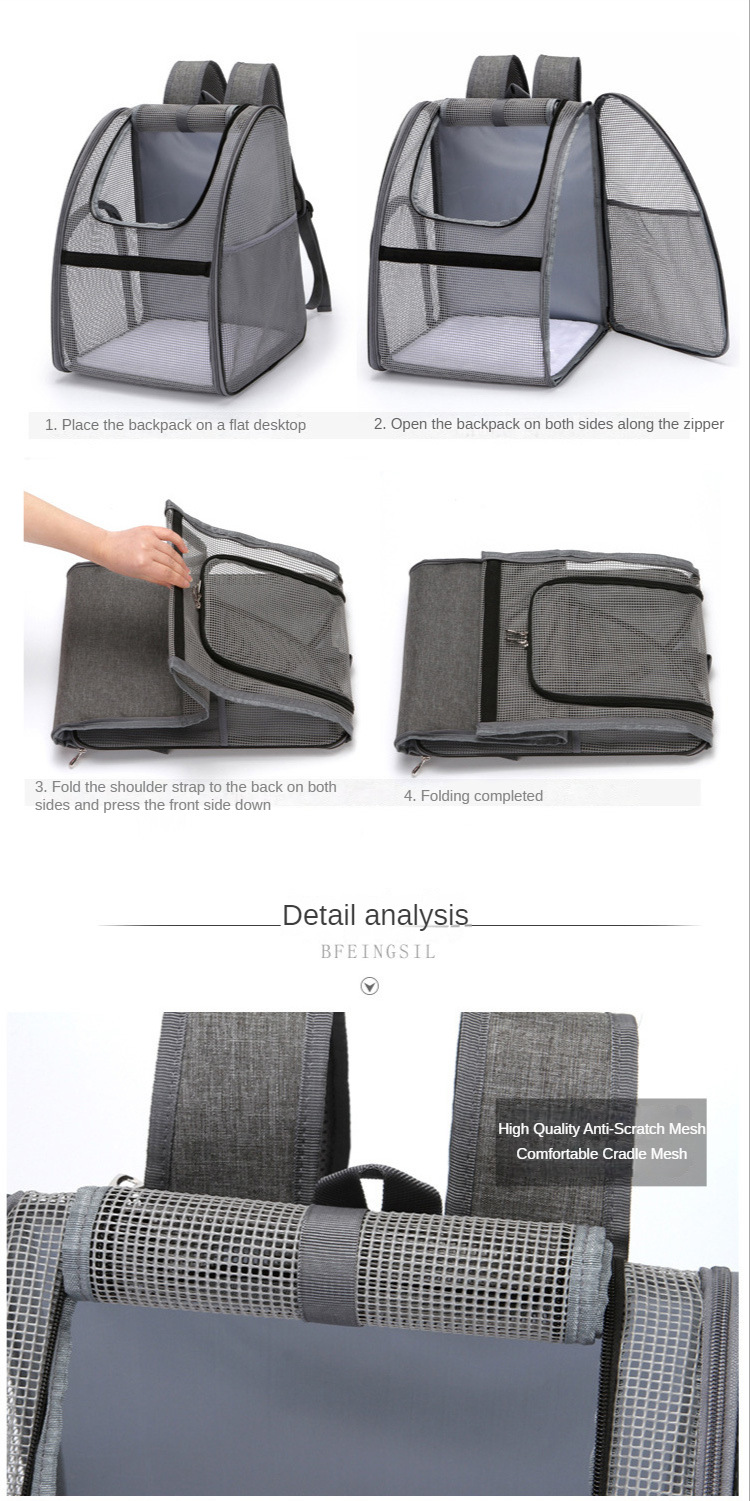 1. Place the backpack on a flat desktop

2. Open the backpack on both sides along the zipper

3. Fold the shoulder strap to the back on both sides and press the front side down

4. Folding completed

Detail analysis

BFEINGSIL

High Quality Anti-Scratch Mesh
Comfortable Cradle Mesh