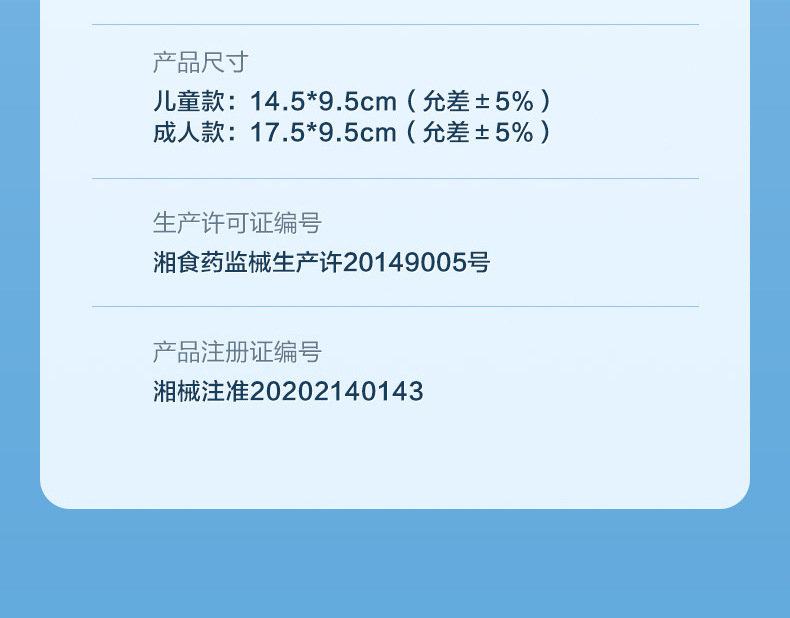 产品尺寸
儿童款：14.5*9.5cm（允差±5%）
成人款：17.5*9.5cm（允差±5%）

生产许可证编号
湘食药监械生产许20149005号

产品注册证编号
湘械注准20202140143