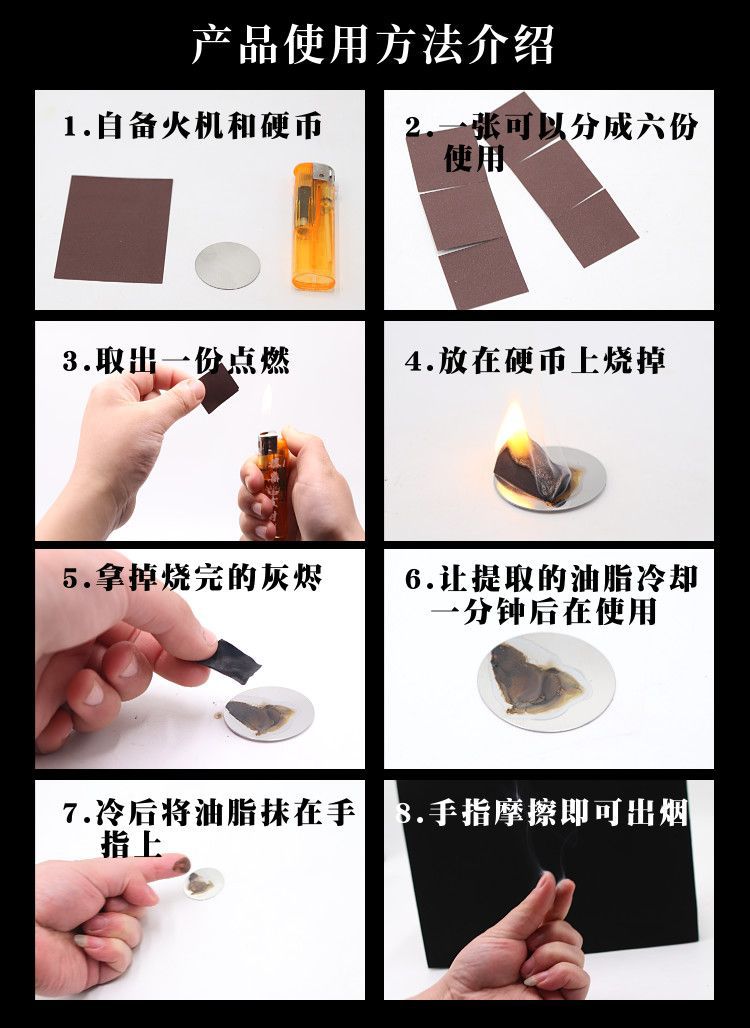 产品使用方法介绍

1.自备火机和硬币

2.一张可以分成六份使用

3.取出一份点燃

4.放在硬币上烧掉

5.拿掉烧完的灰烬

6.让提取的油脂冷却一分钟后在使用

7.冷后将油脂抹在手指上

8.手指摩擦即可出烟