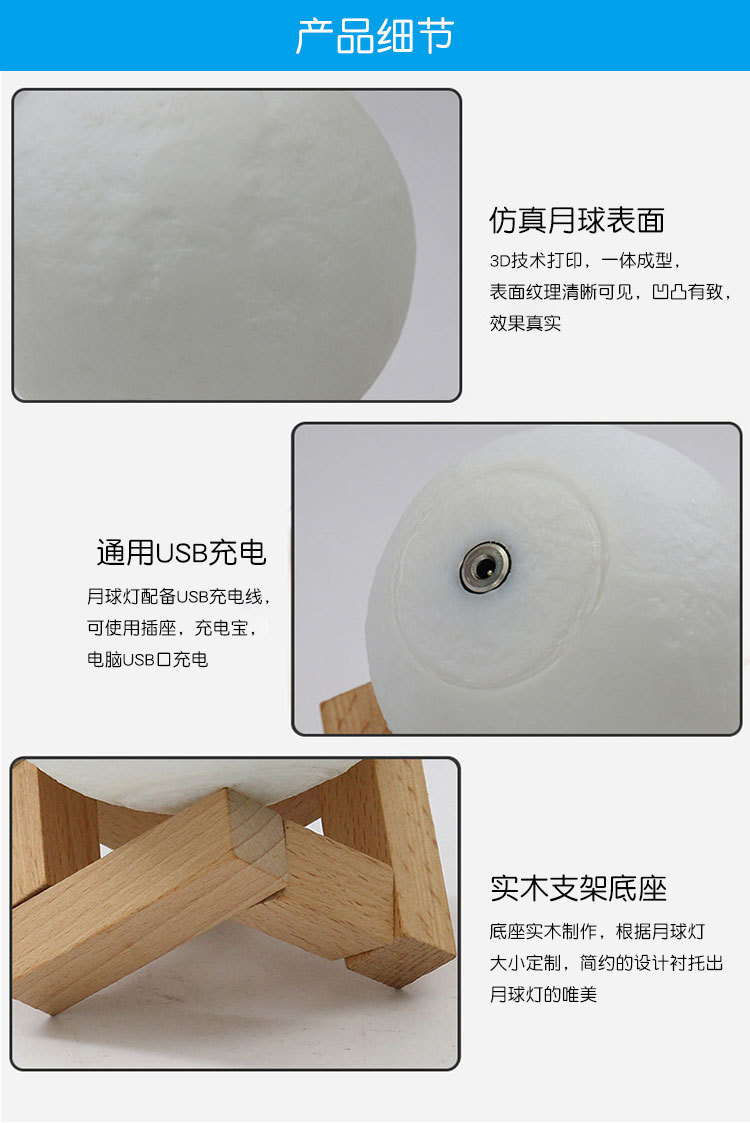 产品细节

仿真月球表面

3D技术打印，一体成型，表面纹理清晰可见，凹凸有致，效果真实

通用USB充电

月球灯配备USB充电线，可使用插座，充电宝，电脑USB口充电

实木支架底座

底座实木制作，根据月球灯大小定制，简约的设计衬托出月球灯的唯美