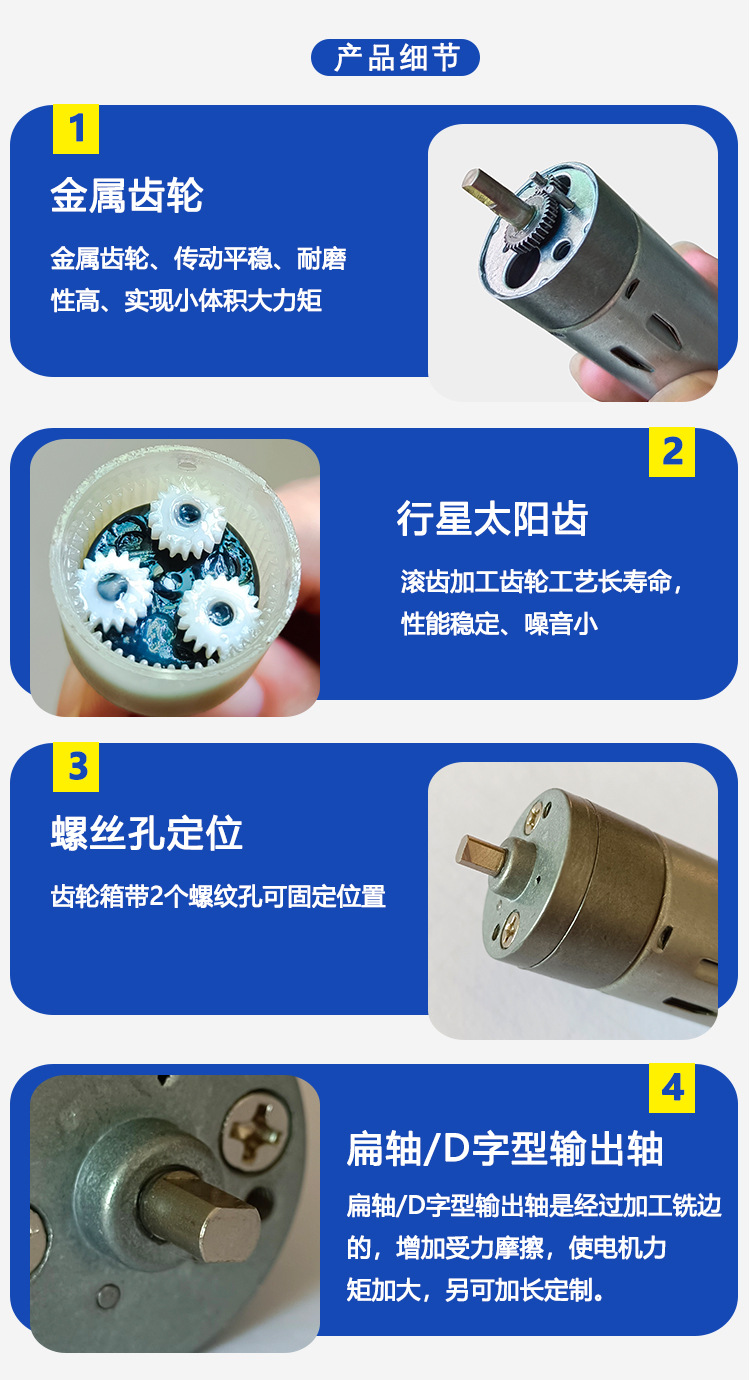 产品细节

1

金属齿轮

金属齿轮、传动平稳、耐磨性高、实现小体积大力矩

2

行星太阳齿

滚齿加工齿轮工艺长寿命，性能稳定、噪音小

3

螺丝孔定位

齿轮箱带2个螺纹孔可固定位置

4

扁轴/D字型输出轴

扁轴/D字型输出轴是经过加工铣边的，增加受力摩擦，使电机力矩加大，另可加长定制。