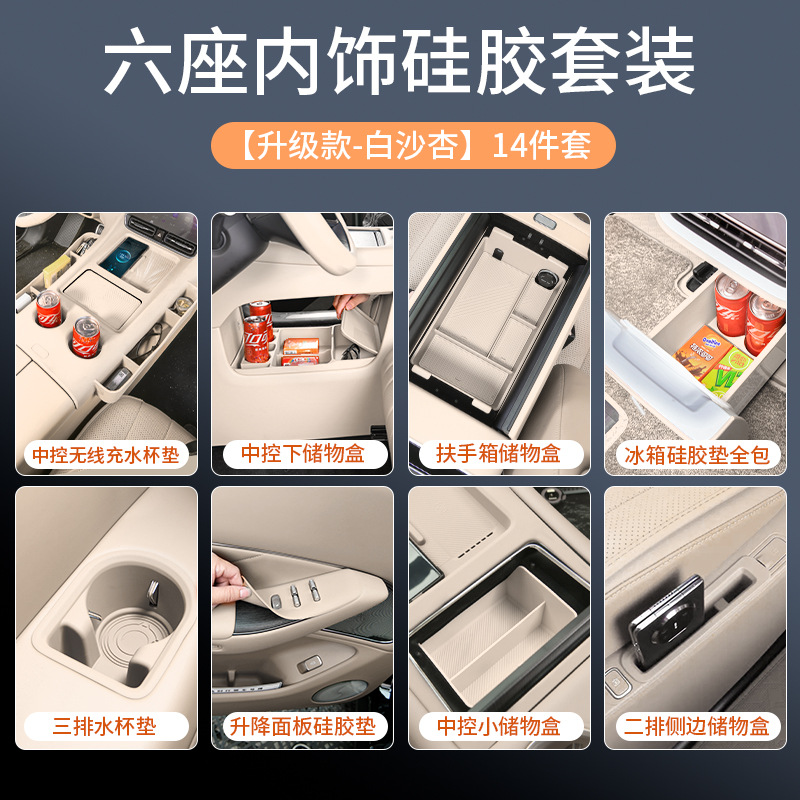 六座内饰硅胶套装

【升级款-白沙杏】14件套

中控无线充水杯垫

中控下储物盒

扶手箱储物盒

冰箱硅胶垫全包

三排水杯垫

升降面板硅胶垫

中控小储物盒

二排侧边储物盒