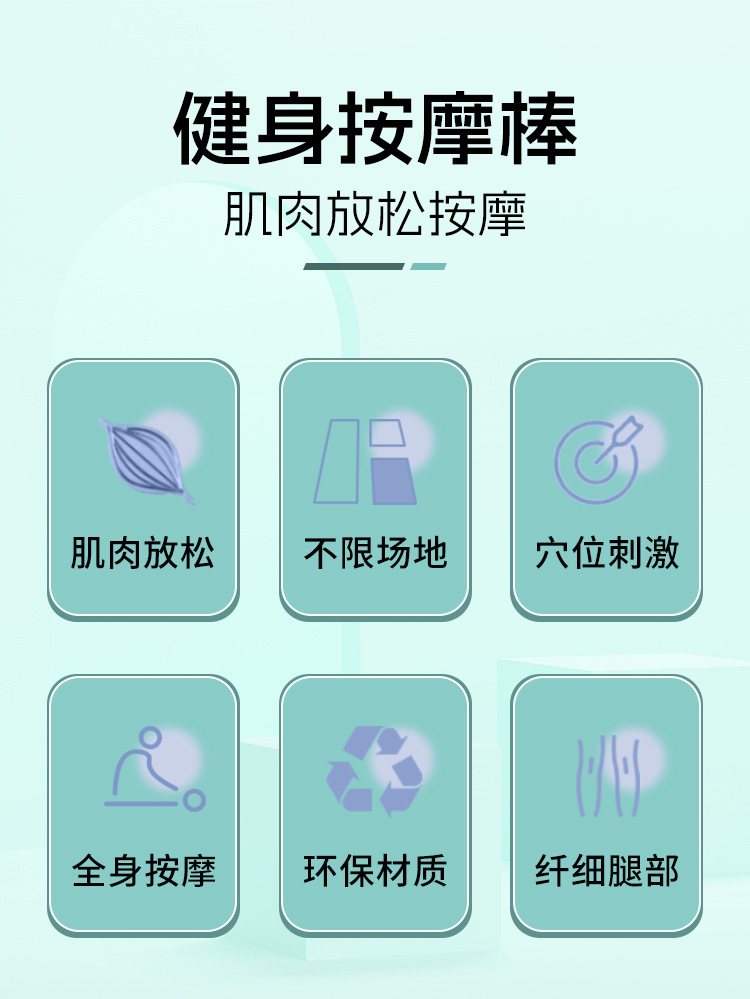 健身按摩棒

肌肉放松按摩

肌肉放松

不限场地

穴位刺激

全身按摩

环保材质

纤细腿部