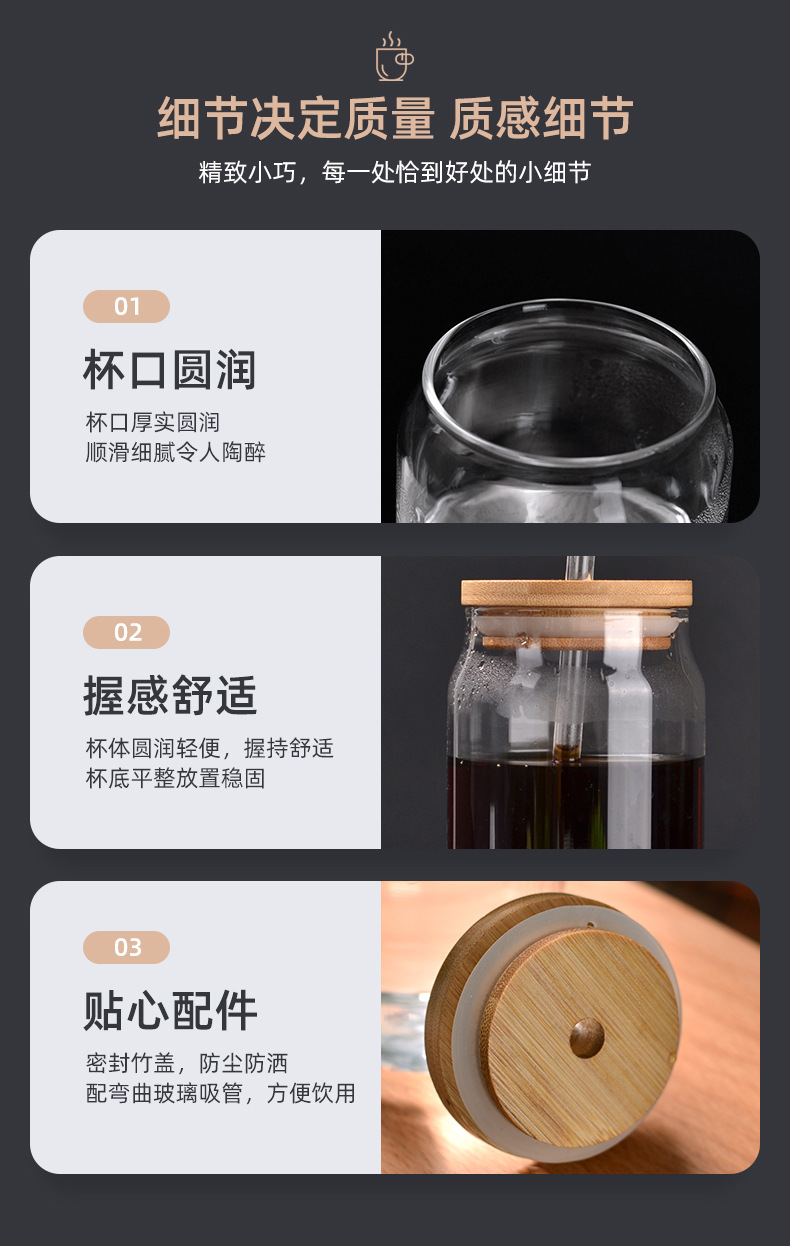 细节决定质量 质感细节

精致小巧，每一处恰到好处的小细节

01

杯口圆润

杯口厚实圆润
顺滑细腻令人陶醉

02

握感舒适

杯体圆润轻便，握持舒适
杯底平整放置稳固

03

贴心配件

密封竹盖，防尘防洒
配弯曲玻璃吸管，方便饮用