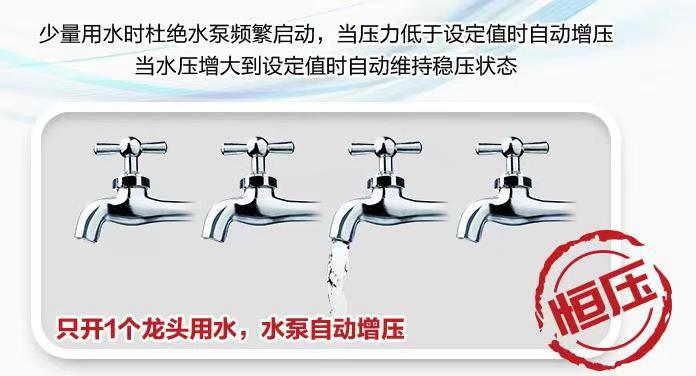 少量用水时杜绝水泵频繁启动，当压力低于设定值时自动增压
当水压增大到设定值时自动维持稳压状态

只开1个龙头用水，水泵自动增压

恒压