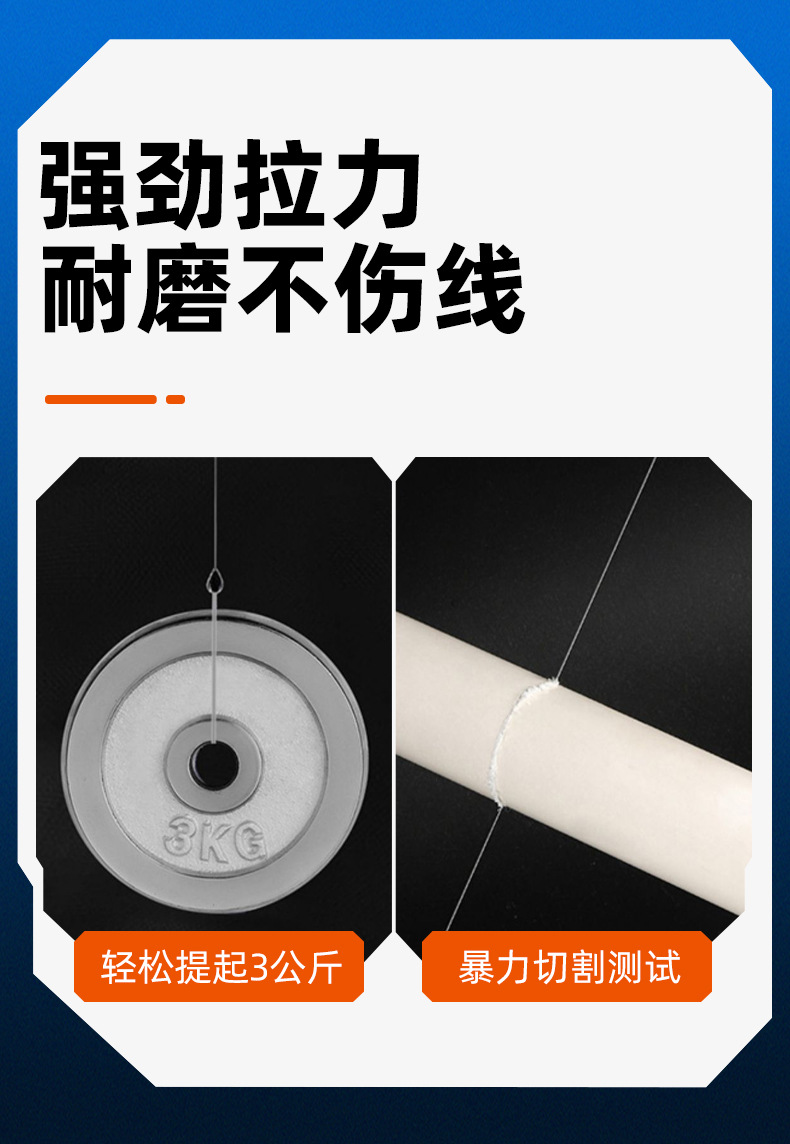 强劲拉力
耐磨不伤线

3KG

轻松提起3公斤

暴力切割测试