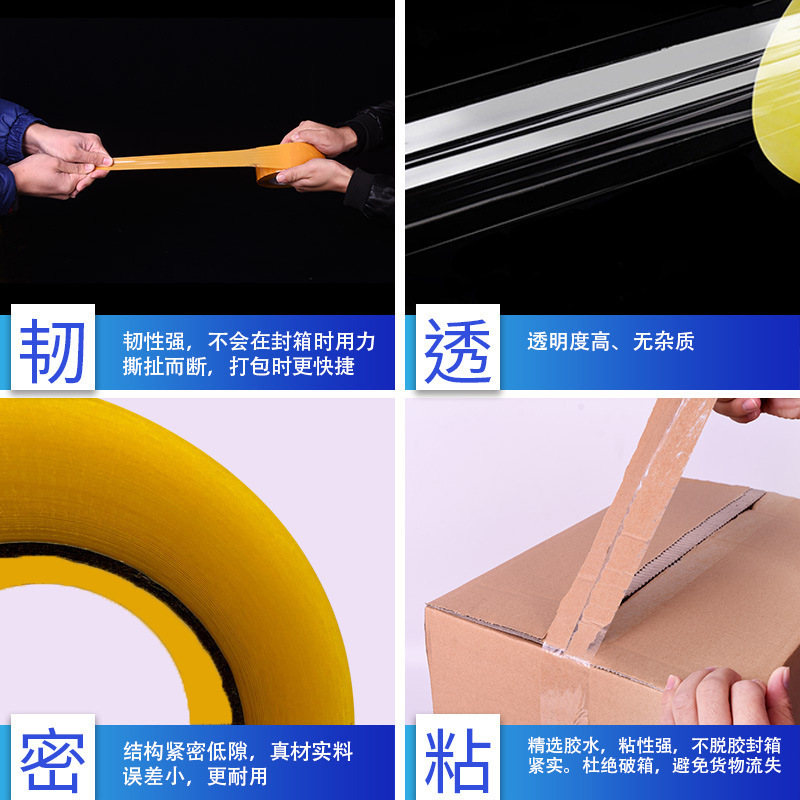 韧

韧性强，不会在封箱时用力撕扯而断，打包时更快捷

透

透明度高、无杂质

密

结构紧密低隙，真材实料误差小，更耐用

粘

精选胶水，粘性强，不脱胶封箱紧实。杜绝破箱，避免货物流失