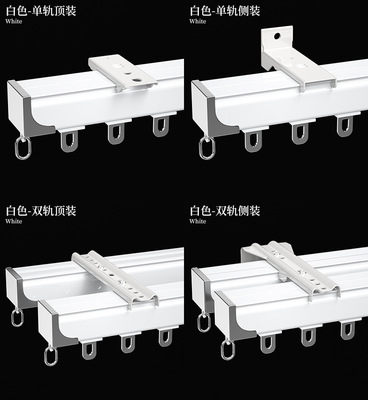 白色-单轨顶装
White

白色-单轨侧装
White

白色-双轨顶装
White

白色-双轨侧装
White